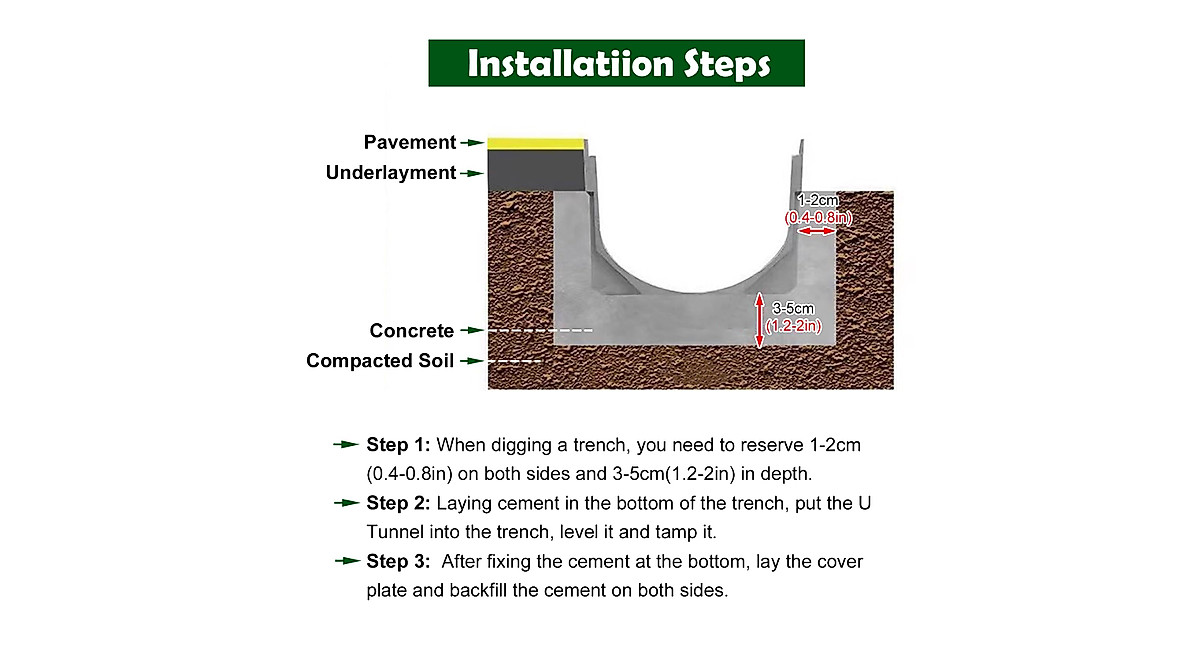 Installatiion Steps

Pavement

Underlayment

1-2cm
(0.4-0.8in)

3-5cm
(1.2-2in)

Concrete

Compacted Soil

Step 1: When digging a trench, you need to reserve 1-2cm (0.4-0.8in) on both sides and 3-5cm(1.2-2in) in depth.

Step 2: Laying cement in the bottom of the trench, put the U Tunnel into the trench, level it and tamp it.

Step 3: After fixing the cement at the bottom, lay the cover plate and backfill the cement on both sides.