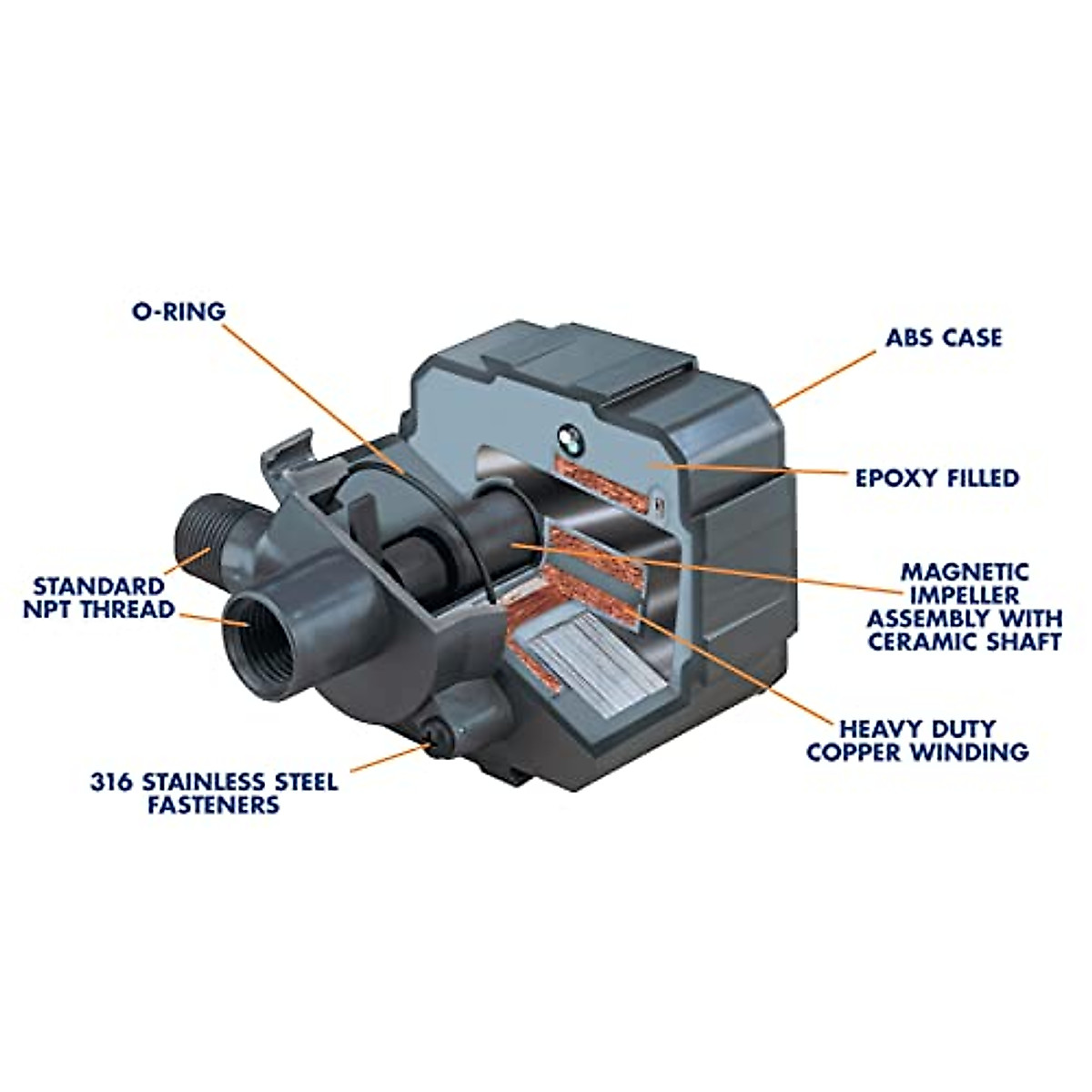 O-RING

ABS CASE

EPOXY FILLED

STANDARD NPT THREAD

MAGNETIC IMPELLER ASSEMBLY WITH CERAMIC SHAFT

HEAVY DUTY COPPER WINDING

316 STAINLESS STEEL FASTENERS