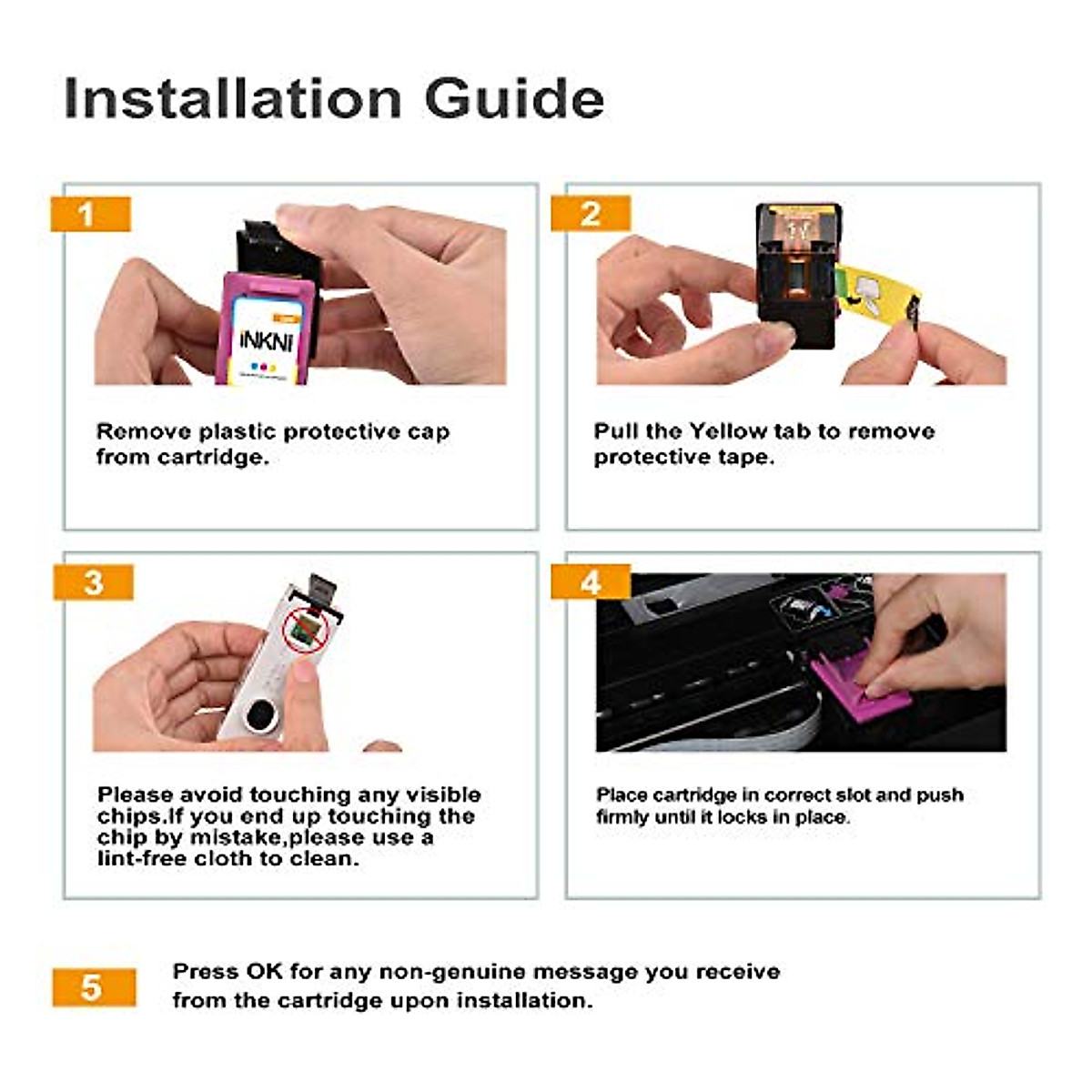 Installation Guide

1

INKNI

Remove plastic protective cap from cartridge.

2

Pull the Yellow tab to remove protective tape.

3

Please avoid touching any visible chips.If you end up touching the chip by mistake,please use a lint-free cloth to clean.

4

Place cartridge in correct slot and push firmly until it locks in place.

5

Press OK for any non-genuine message you receive from the cartridge upon installation.