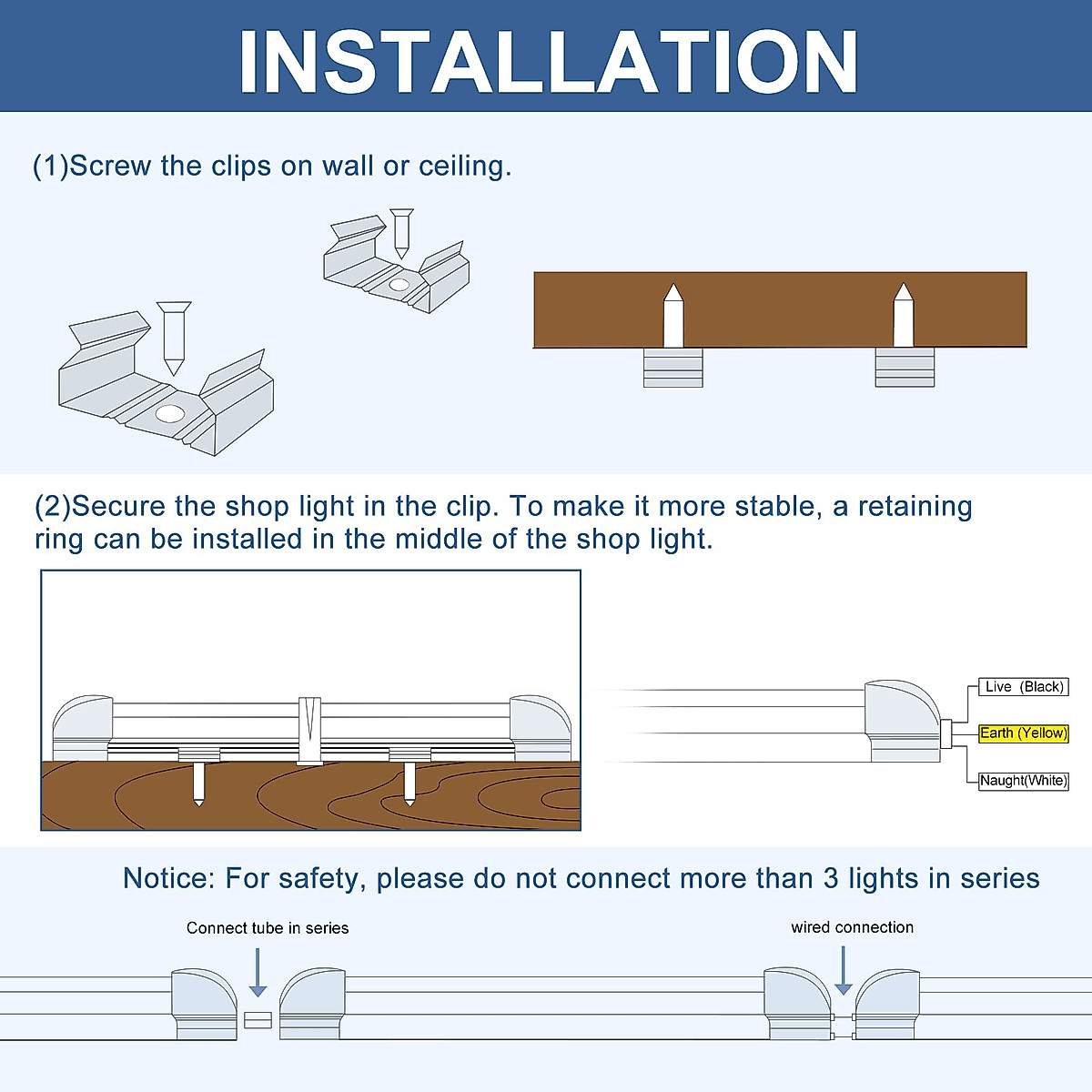 INSTALLATION

(1)Screw the clips on wall or ceiling.

(2)Secure the shop light in the clip. To make it more stable, a retaining ring can be installed in the middle of the shop light.

Live (Black)
Earth (Yellow)
Naught(White)

Notice: For safety, please do not connect more than 3 lights in series

Connect tube in series

wired connection