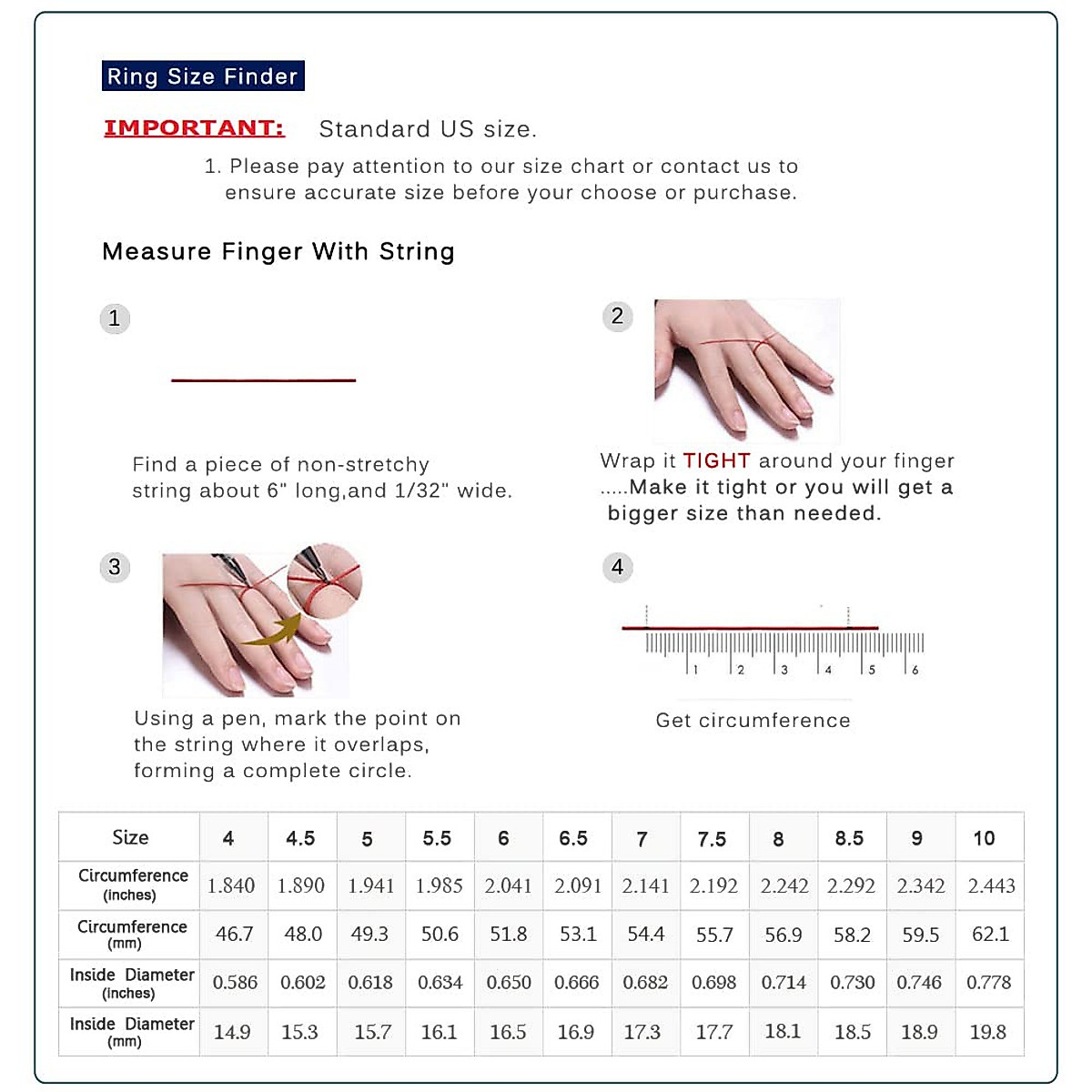 Ring Size Finder

IMPORTANT: Standard US size.

1. Please pay attention to our size chart or contact us to ensure accurate size before your choose or purchase.

Measure Finger With String

1

Find a piece of non-stretchy string about 6" long,and 1/32" wide.

2

Wrap it TIGHT around your finger .....Make it tight or you will get a bigger size than needed.

3

Using a pen, mark the point on the string where it overlaps, forming a complete circle.

4

1 2 3 4 5 6

Get circumference

| Size | 4 | 4.5 | 5 | 5.5 | 6 | 6.5 | 7 | 7.5 | 8 | 8.5 | 9 | 10 |
|---|---|---|---|---|---|---|---|---|---|---|---|---|
| Circumference (inches) | 1.840 | 1.890 | 1.941 | 1.985 | 2.041 | 2.091 | 2.141 | 2.192 | 2.242 | 2.292 | 2.342 | 2.443 |
| Circumference (mm) | 46.7 | 48.0 | 49.3 | 50.6 | 51.8 | 53.1 | 54.4 | 55.7 | 56.9 | 58.2 | 59.5 | 62.1 |
| Inside Diameter (inches) | 0.586 | 0.602 | 0.618 | 0.634 | 0.650 | 0.666 | 0.682 | 0.698 | 0.714 | 0.730 | 0.746 | 0.778 |
| Inside Diameter (mm) | 14.9 | 15.3 | 15.7 | 16.1 | 16.5 | 16.9 | 17.3 | 17.7 | 18.1 | 18.5 | 18.9 | 19.8 |