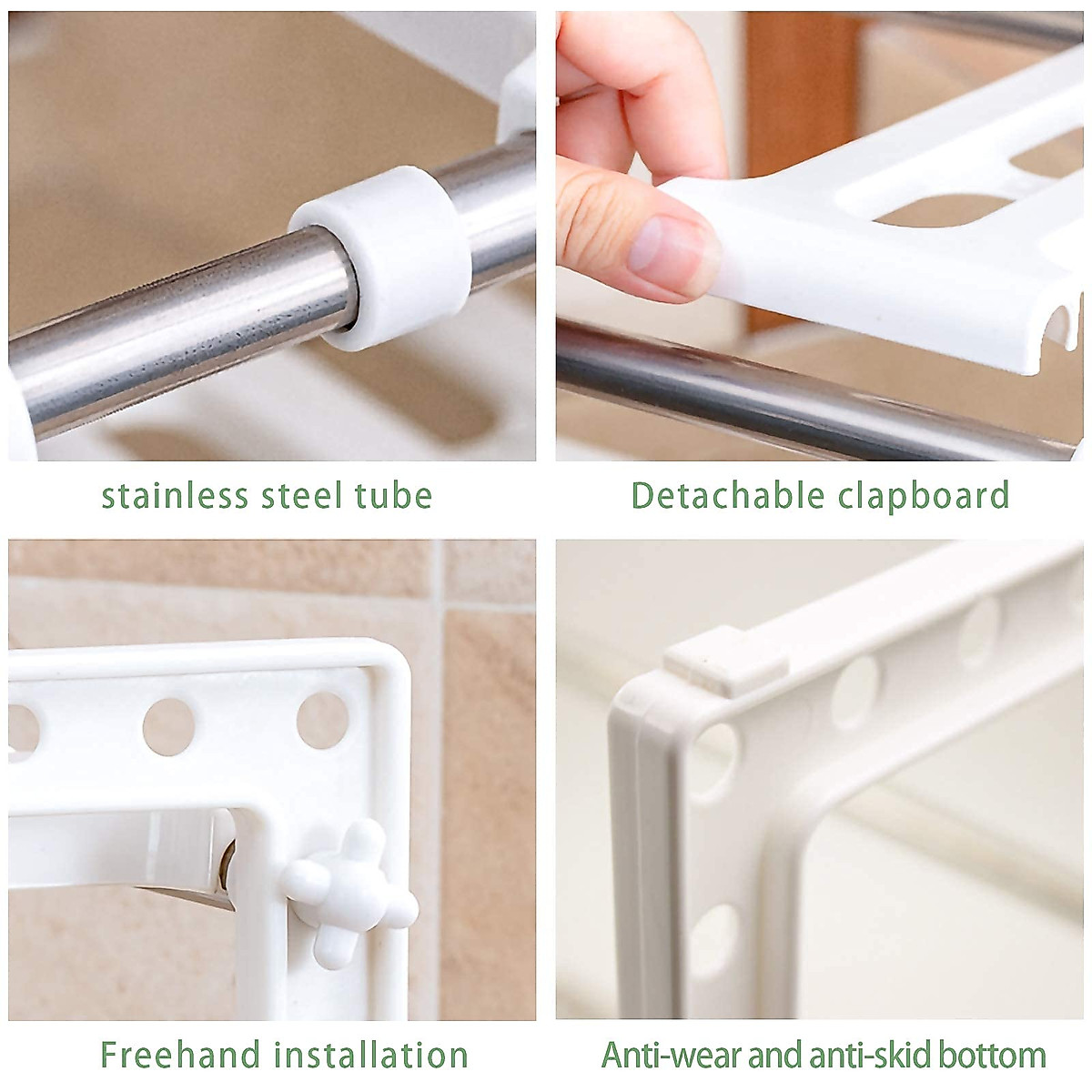 stainless steel tube

Detachable clapboard

Freehand installation

Anti-wear and anti-skid bottom