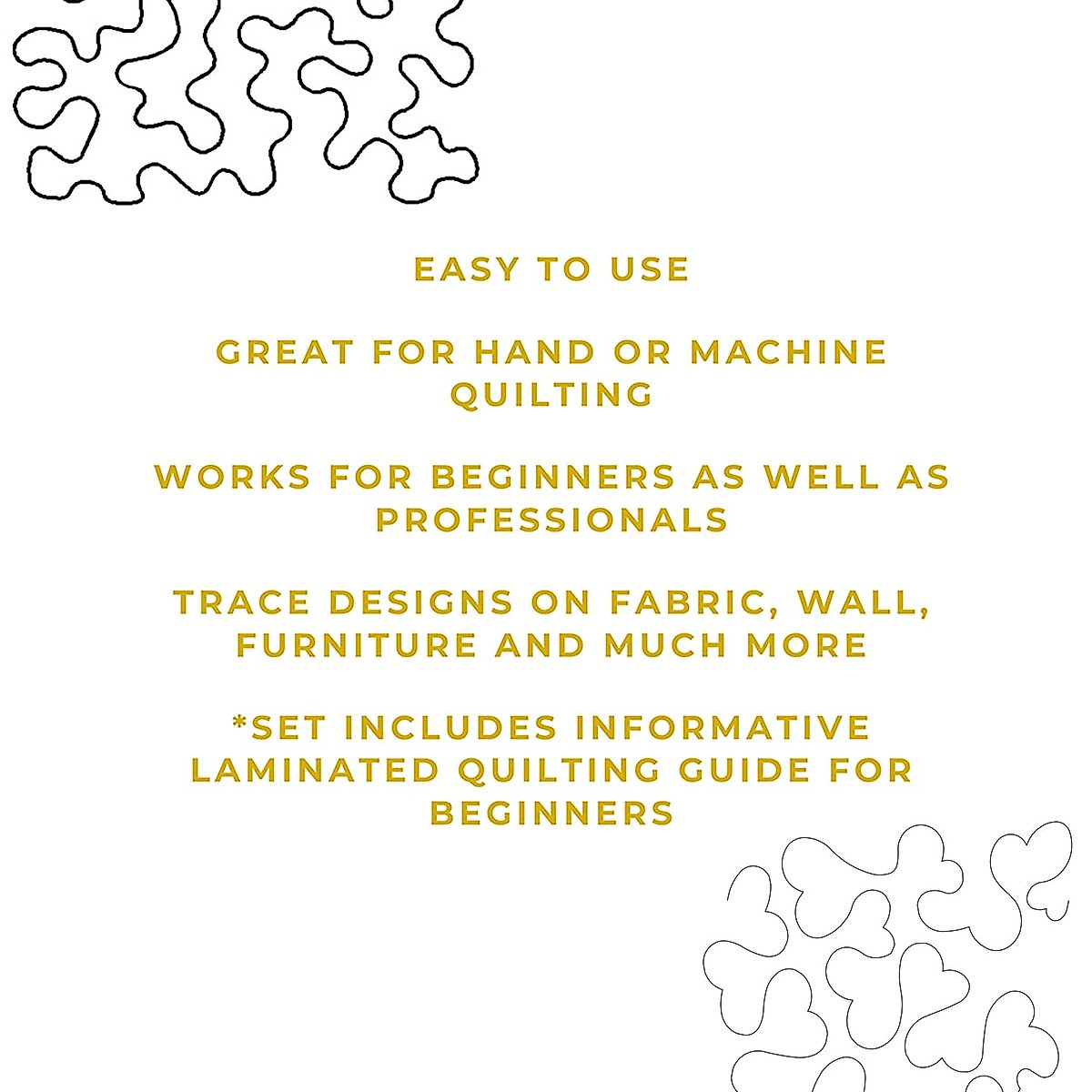 EASY TO USE

GREAT FOR HAND OR MACHINE QUILTING

WORKS FOR BEGINNERS AS WELL AS PROFESSIONALS

TRACE DESIGNS ON FABRIC, WALL, FURNITURE AND MUCH MORE

*SET INCLUDES INFORMATIVE LAMINATED QUILTING GUIDE FOR BEGINNERS