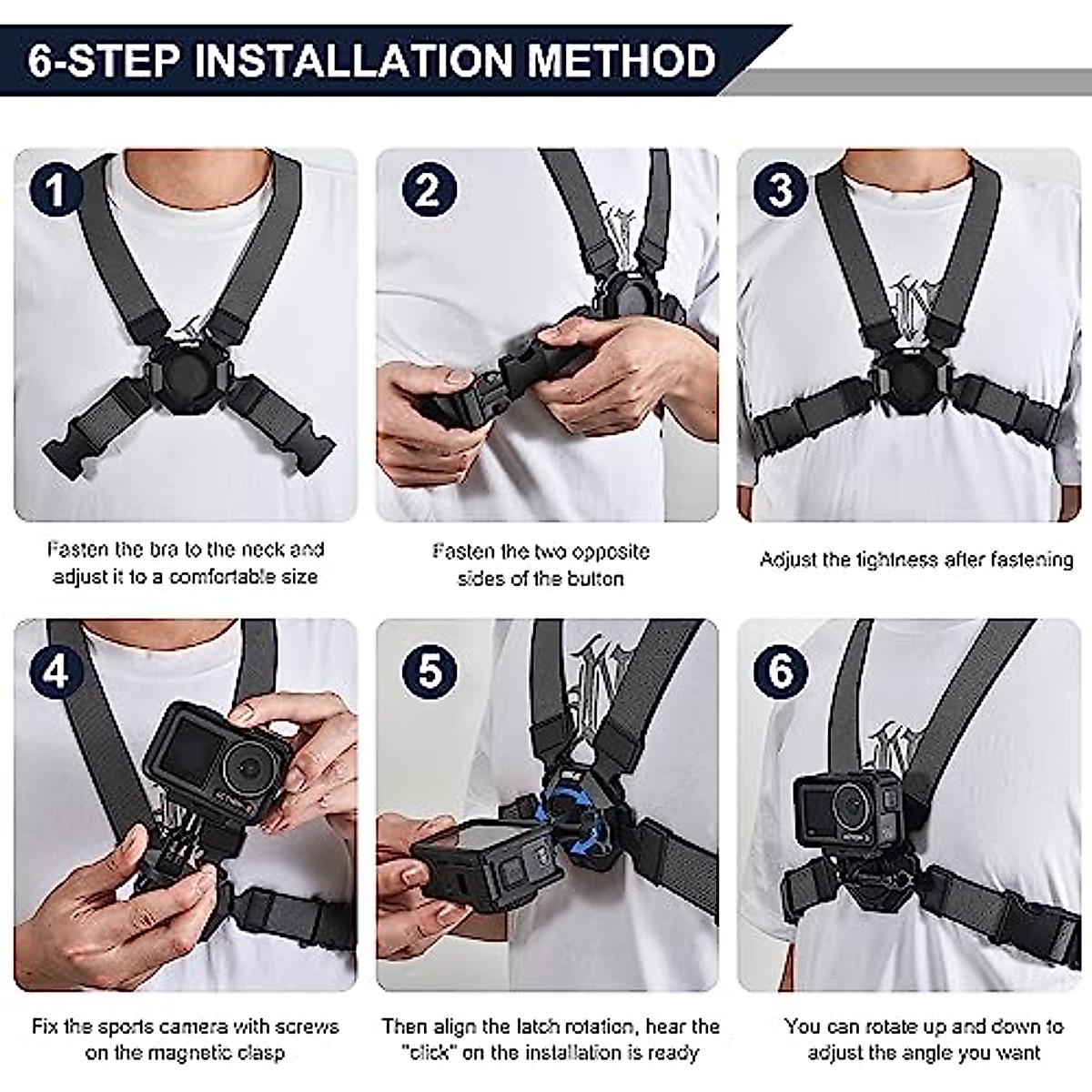 6-STEP INSTALLATION METHOD

1

Fasten the bra to the neck and adjust it to a comfortable size

2

Fasten the two opposite sides of the button

3

Adjust the tightness after fastening

4

Fix the sports camera with screws on the magnetic clasp

5

Then align the latch rotation, hear the "click" on the installation is ready

6

You can rotate up and down to adjust the angle you want