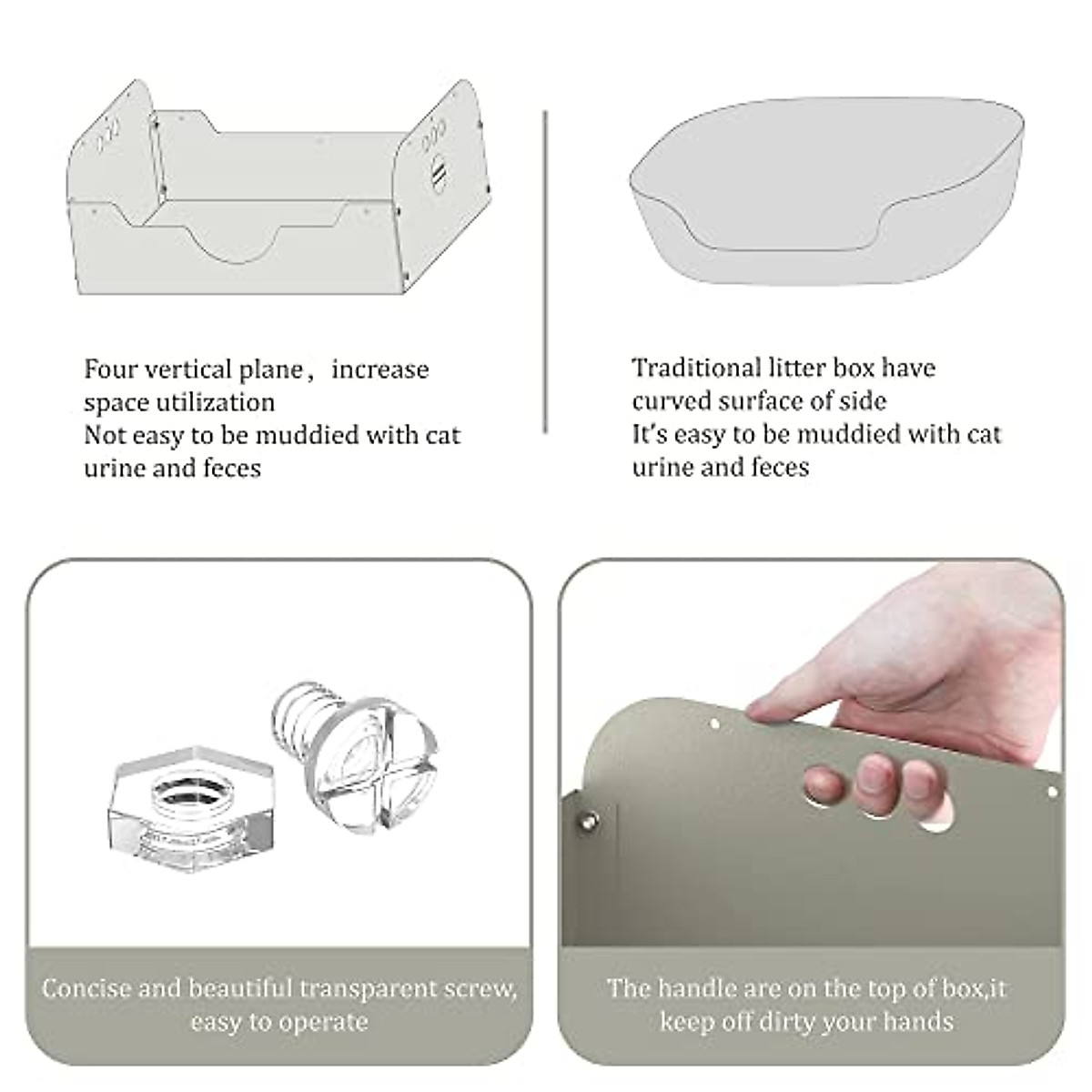 Four vertical plane， increase space utilization
Not easy to be muddied with cat urine and feces

Traditional litter box have curved surface of side
It's easy to be muddied with cat urine and feces

Concise and beautiful transparent screw, easy to operate

The handle are on the top of box,it keep off dirty your hands