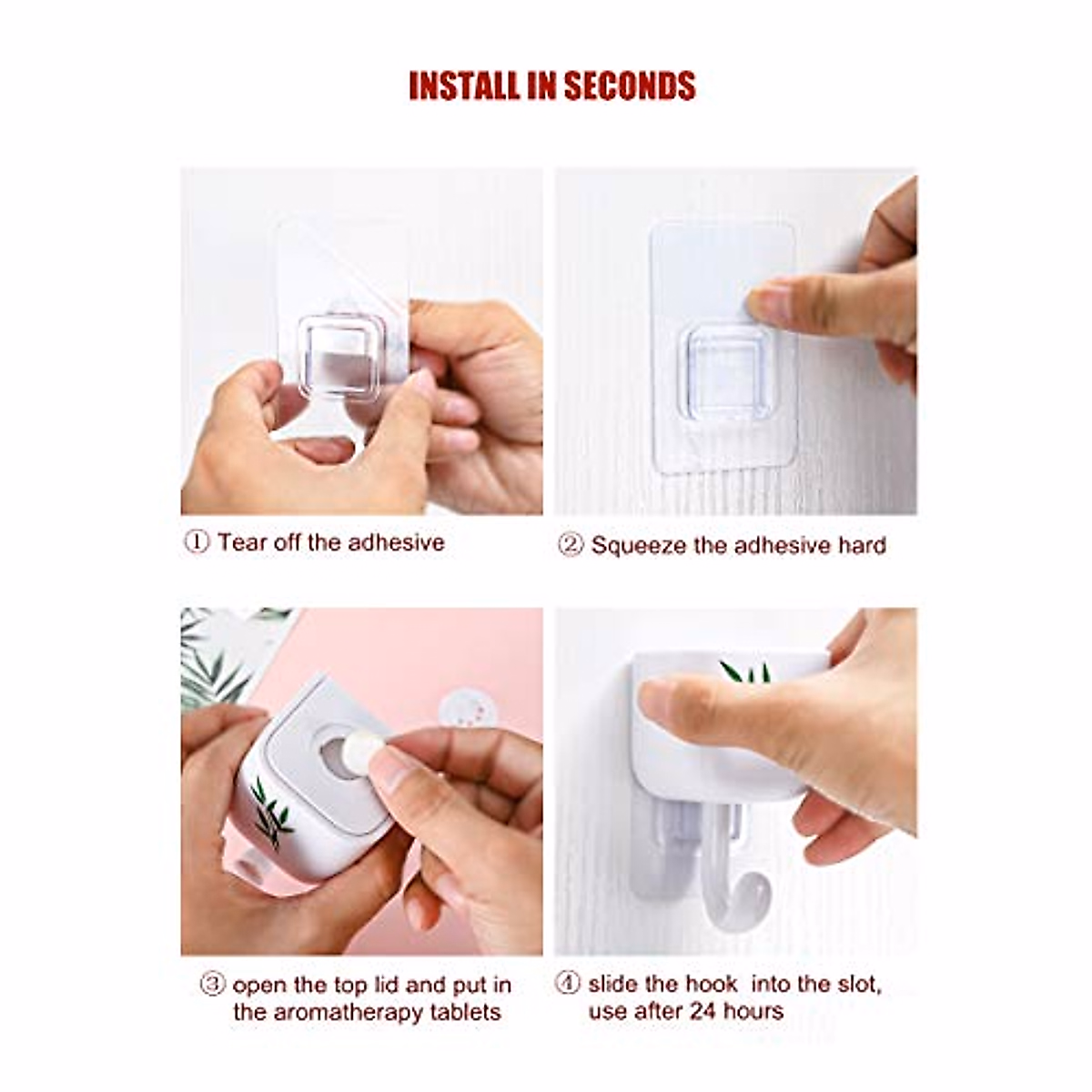 INSTALL IN SECONDS

① Tear off the adhesive

② Squeeze the adhesive hard

③ open the top lid and put in the aromatherapy tablets

④ slide the hook into the slot, use after 24 hours