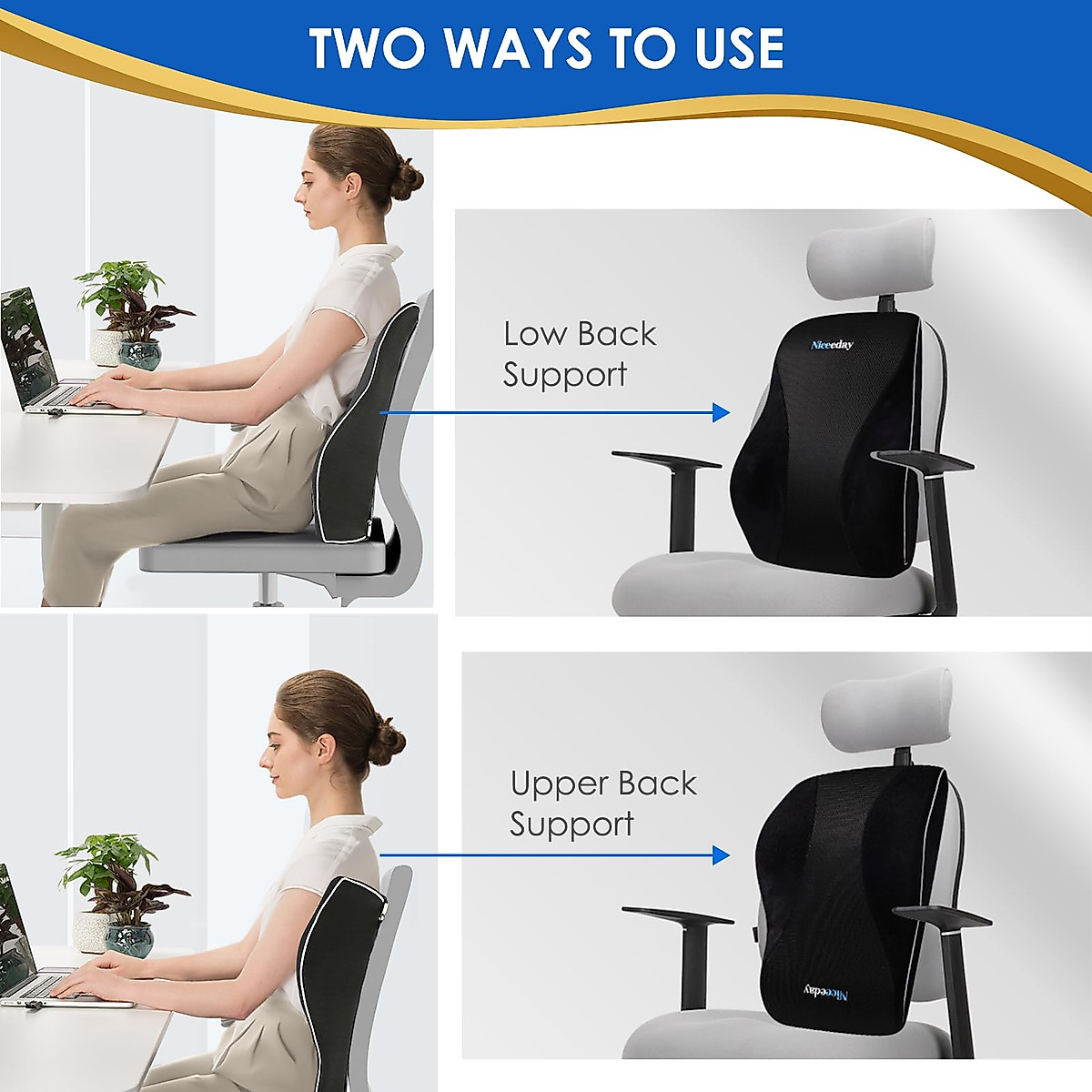 TWO WAYS TO USE

Low Back Support

Niceeday

Upper Back Support

Niceeday