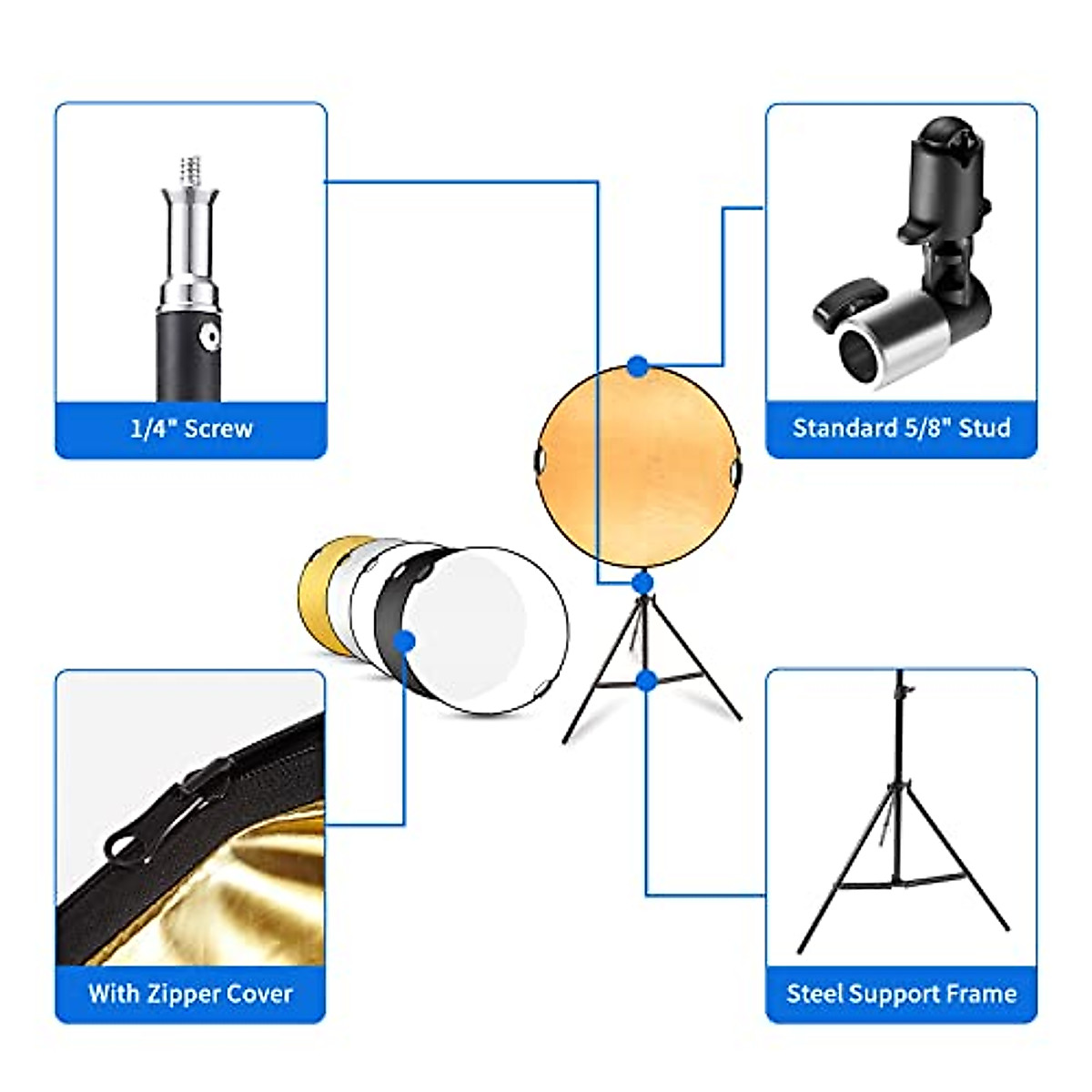 1/4" Screw

Standard 5/8" Stud

With Zipper Cover

Steel Support Frame