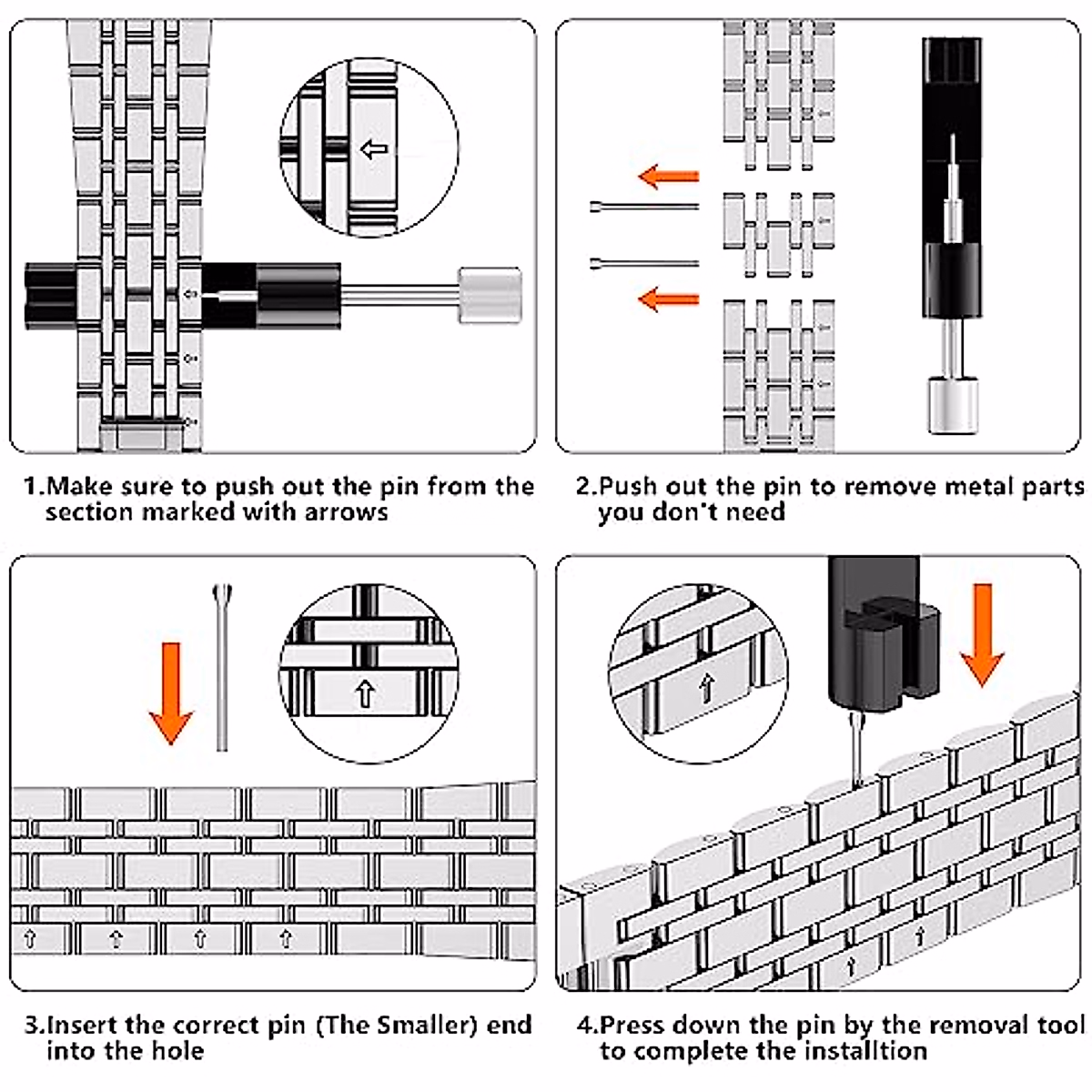 1.Make sure to push out the pin from the section marked with arrows

2.Push out the pin to remove metal parts you don't need

3.Insert the correct pin (The Smaller) end into the hole

4.Press down the pin by the removal tool to complete the installtion