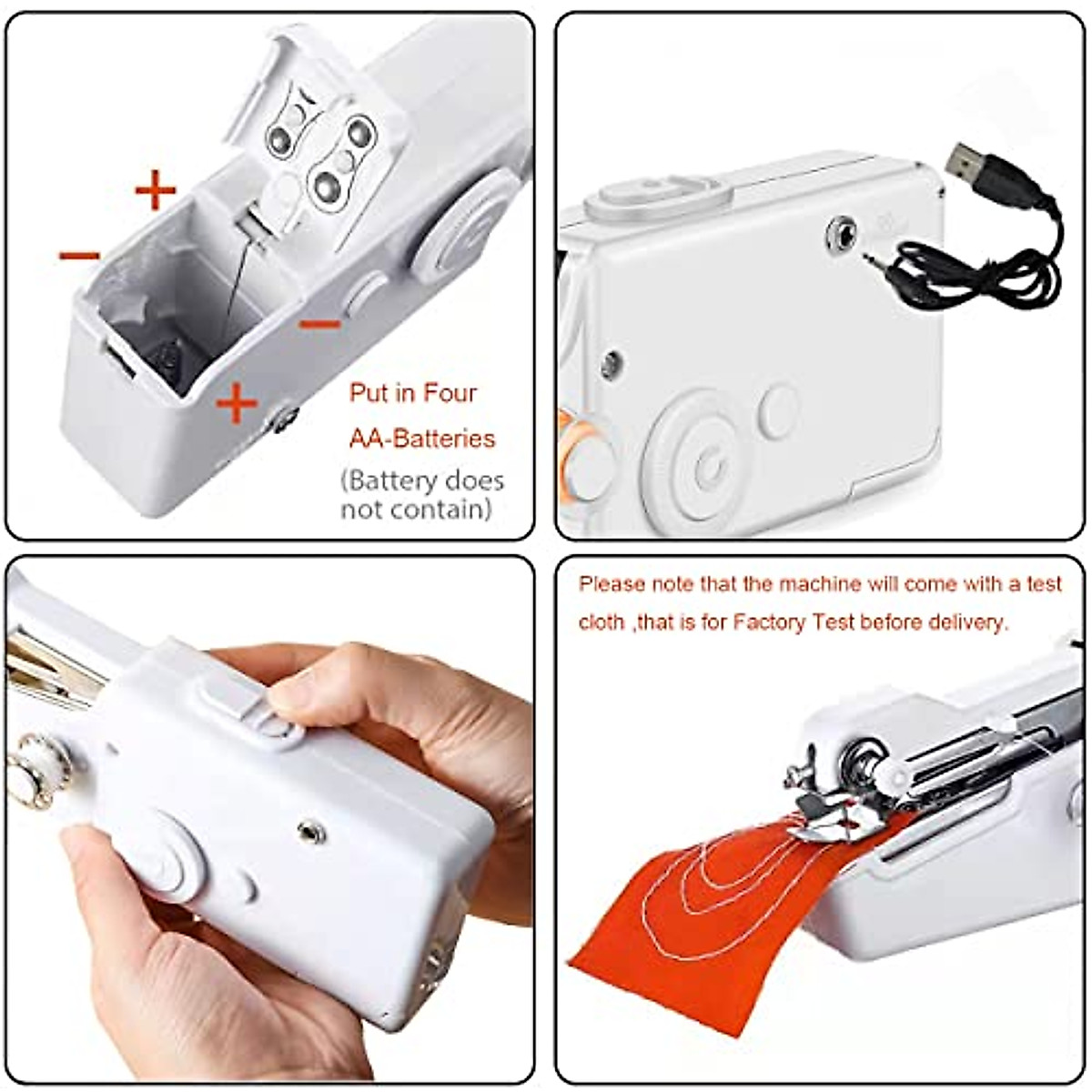 +
−
−
+
Put in Four
AA-Batteries
(Battery does not contain)

Please note that the machine will come with a test cloth ,that is for Factory Test before delivery.