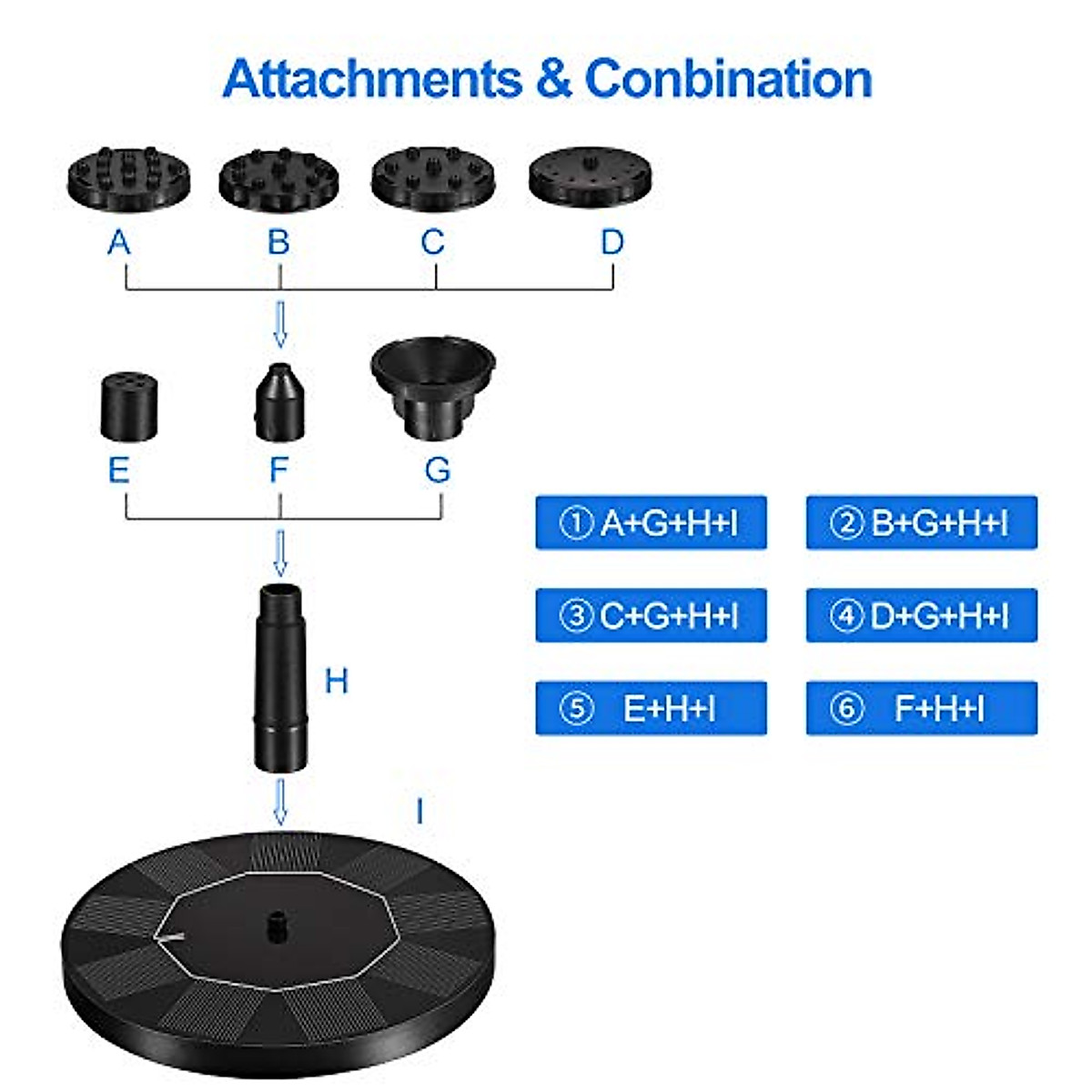 Attachments & Conbination

A B C D

E F G

H

I

① A+G+H+I
② B+G+H+I
③ C+G+H+I
④ D+G+H+I
⑤ E+H+I
⑥ F+H+I