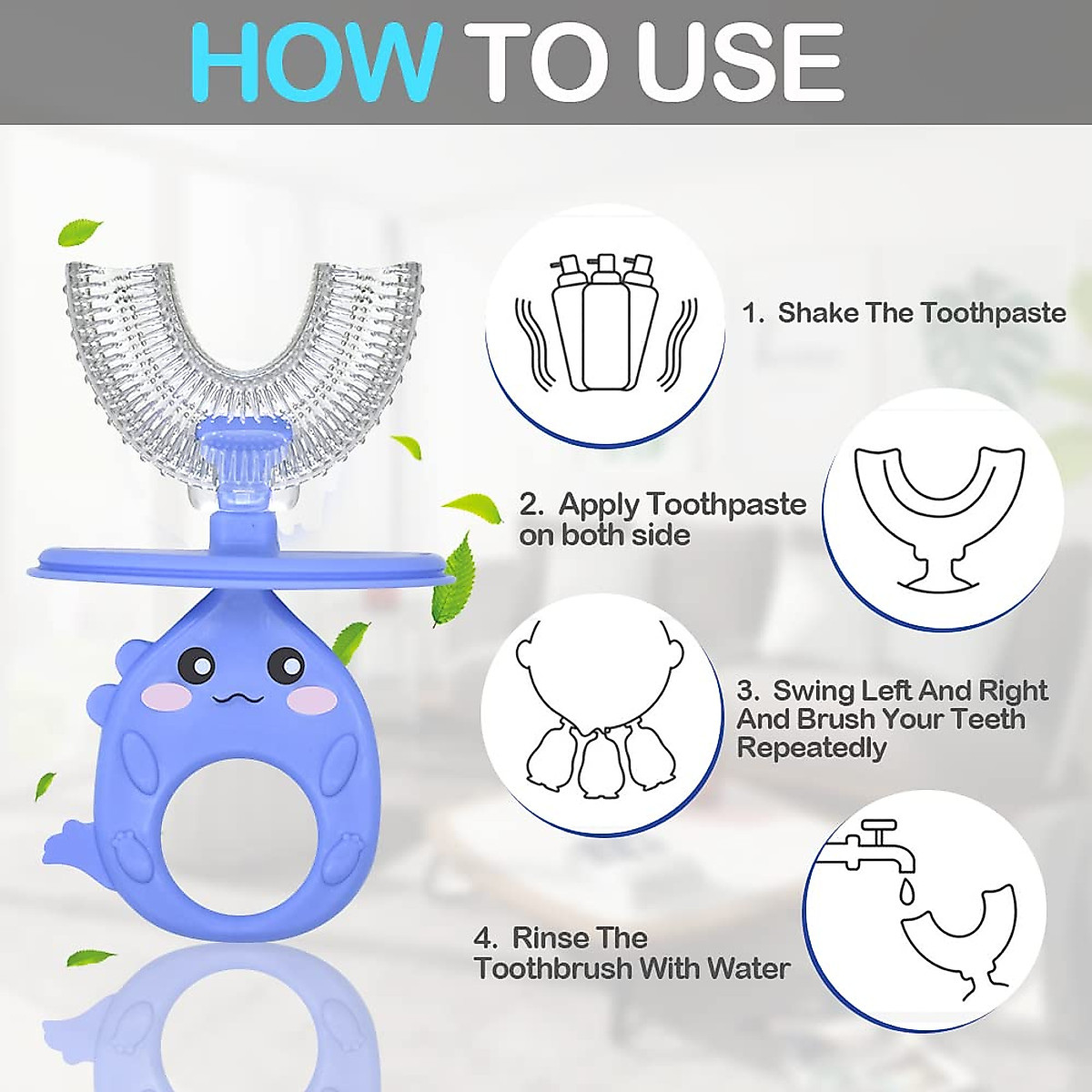 HOW TO USE

1. Shake The Toothpaste

2. Apply Toothpaste on both side

3. Swing Left And Right And Brush Your Teeth Repeatedly

4. Rinse The Toothbrush With Water