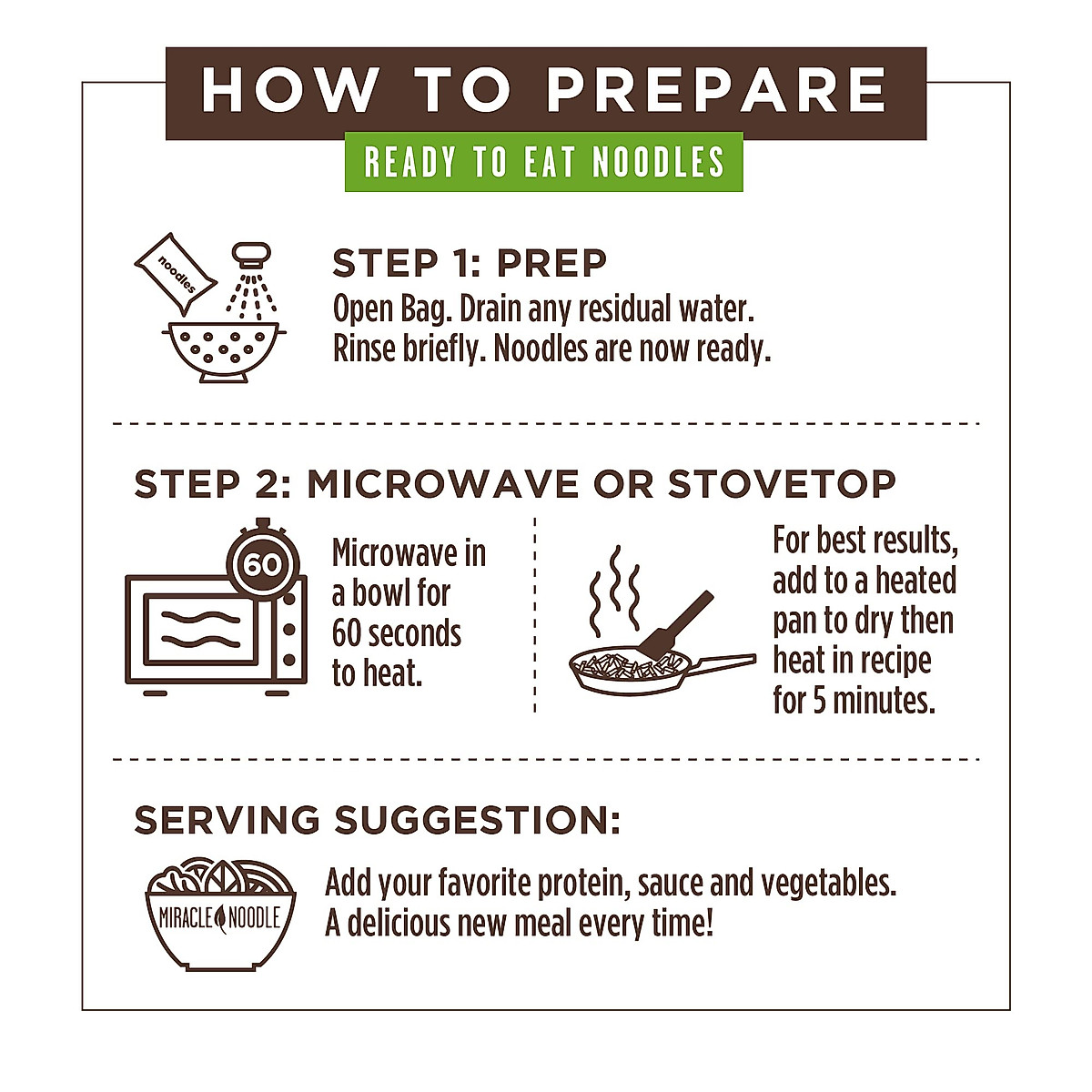 HOW TO PREPARE

READY TO EAT NOODLES

noodles

STEP 1: PREP
Open Bag. Drain any residual water. Rinse briefly. Noodles are now ready.

STEP 2: MICROWAVE OR STOVETOP

60

Microwave in a bowl for 60 seconds to heat.

For best results, add to a heated pan to dry then heat in recipe for 5 minutes.

SERVING SUGGESTION:

MIRACLE NOODLE

Add your favorite protein, sauce and vegetables. A delicious new meal every time!