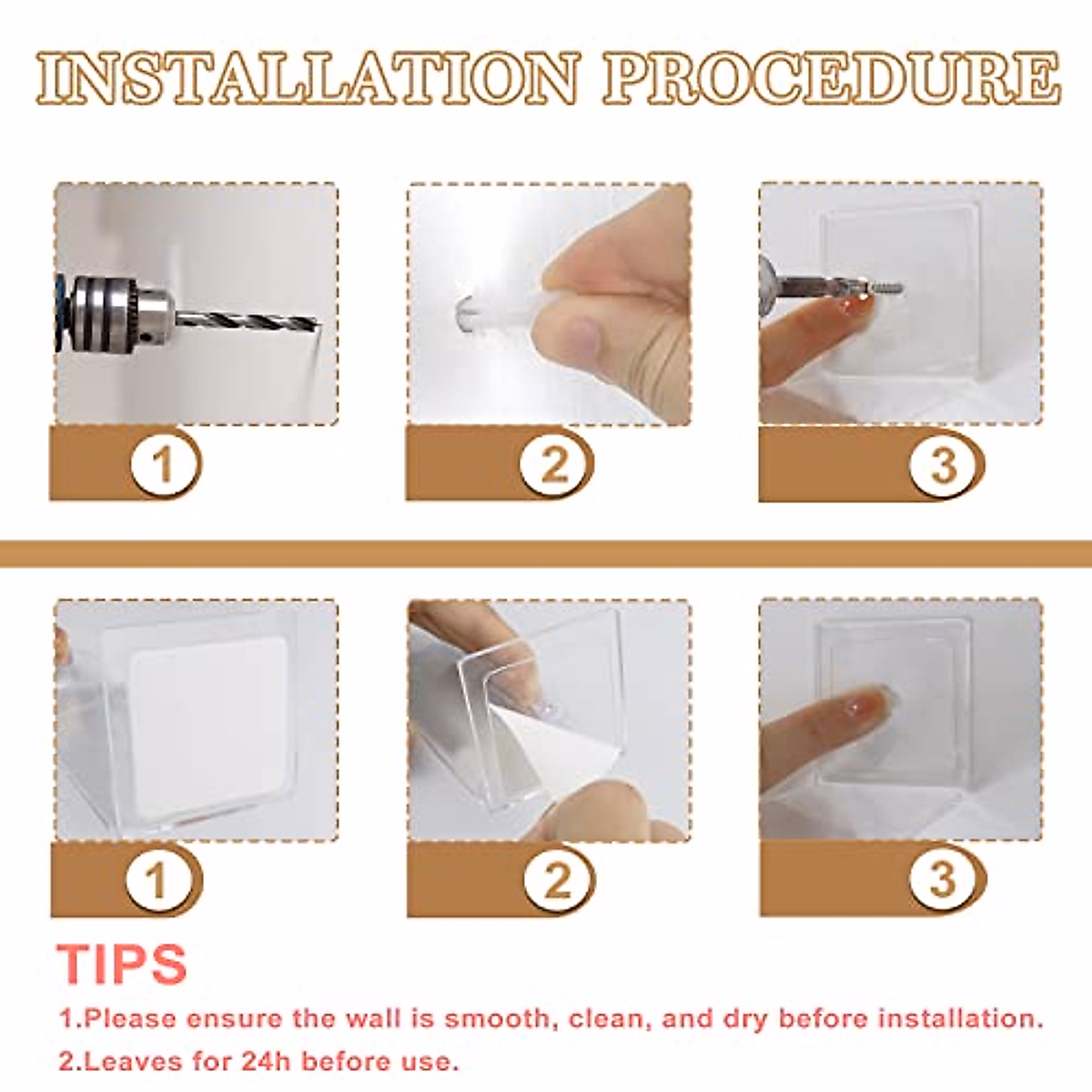 INSTALLATION PROCEDURE

1

2

3

1

2

3

TIPS

1.Please ensure the wall is smooth, clean, and dry before installation.

2.Leaves for 24h before use.