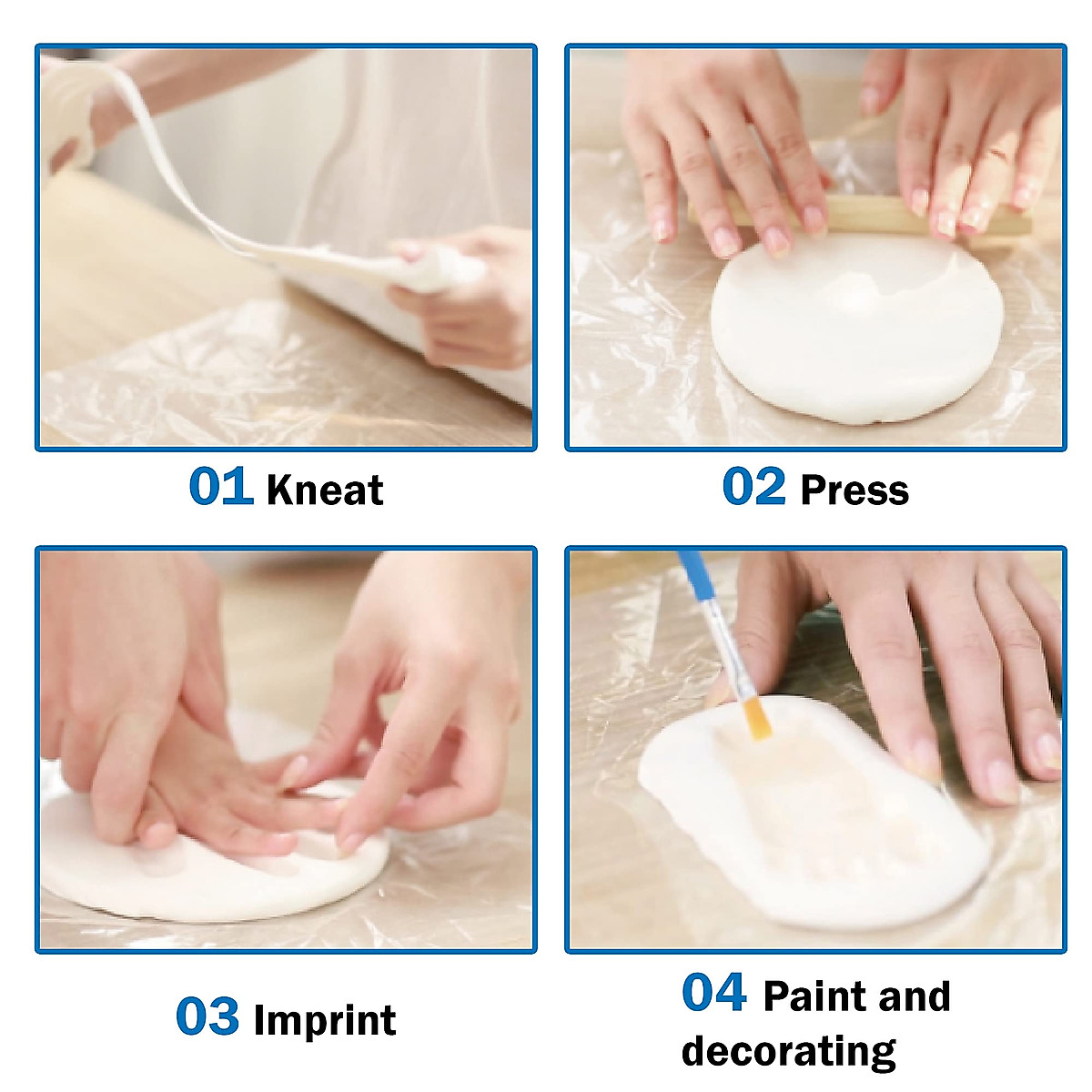 01 Kneat

02 Press

03 Imprint

04 Paint and decorating