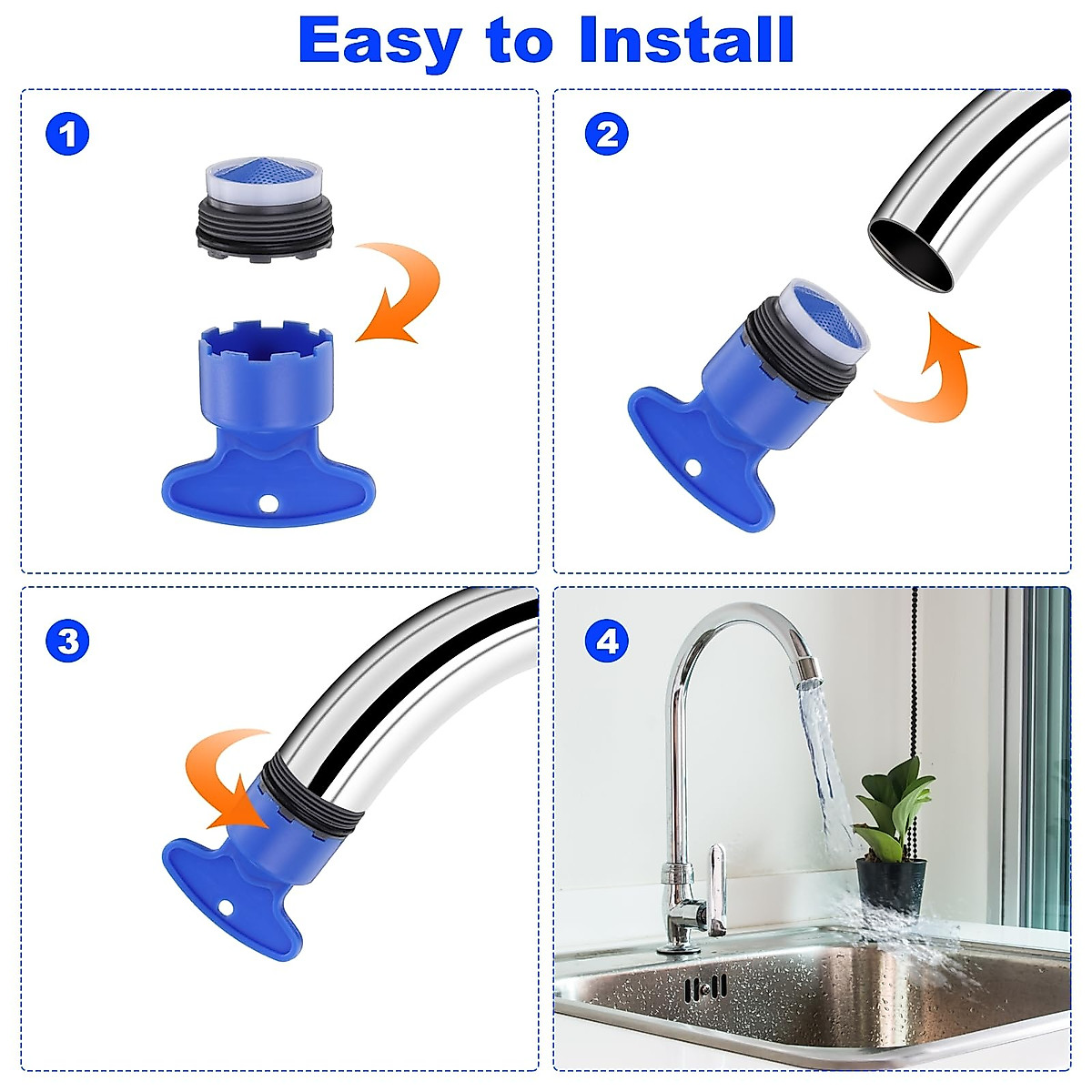 Easy to Install

1

2

3

4