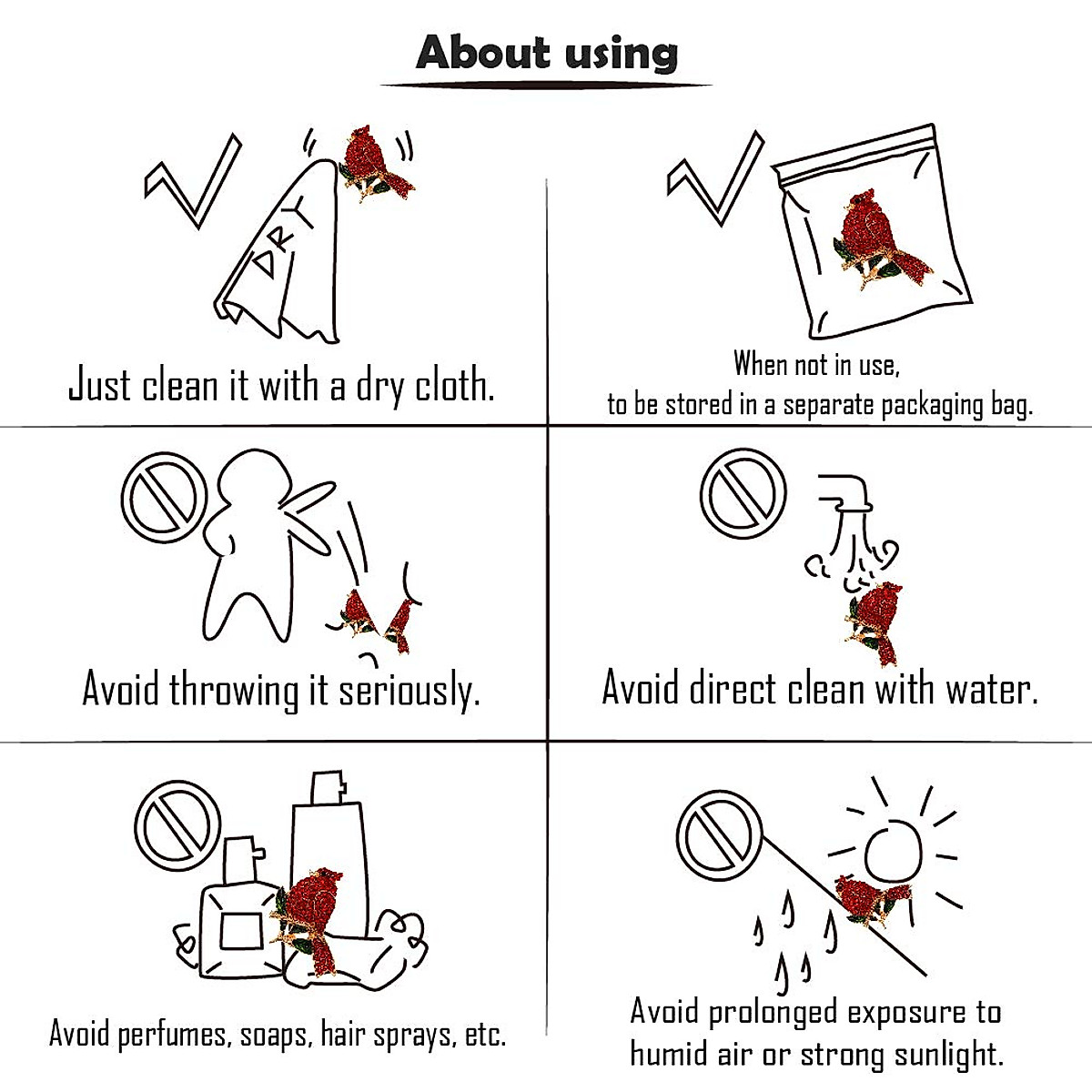 About using

DRY

Just clean it with a dry cloth.

When not in use,
to be stored in a separate packaging bag.

Avoid throwing it seriously.

Avoid direct clean with water.

Avoid perfumes, soaps, hair sprays, etc.

Avoid prolonged exposure to humid air or strong sunlight.