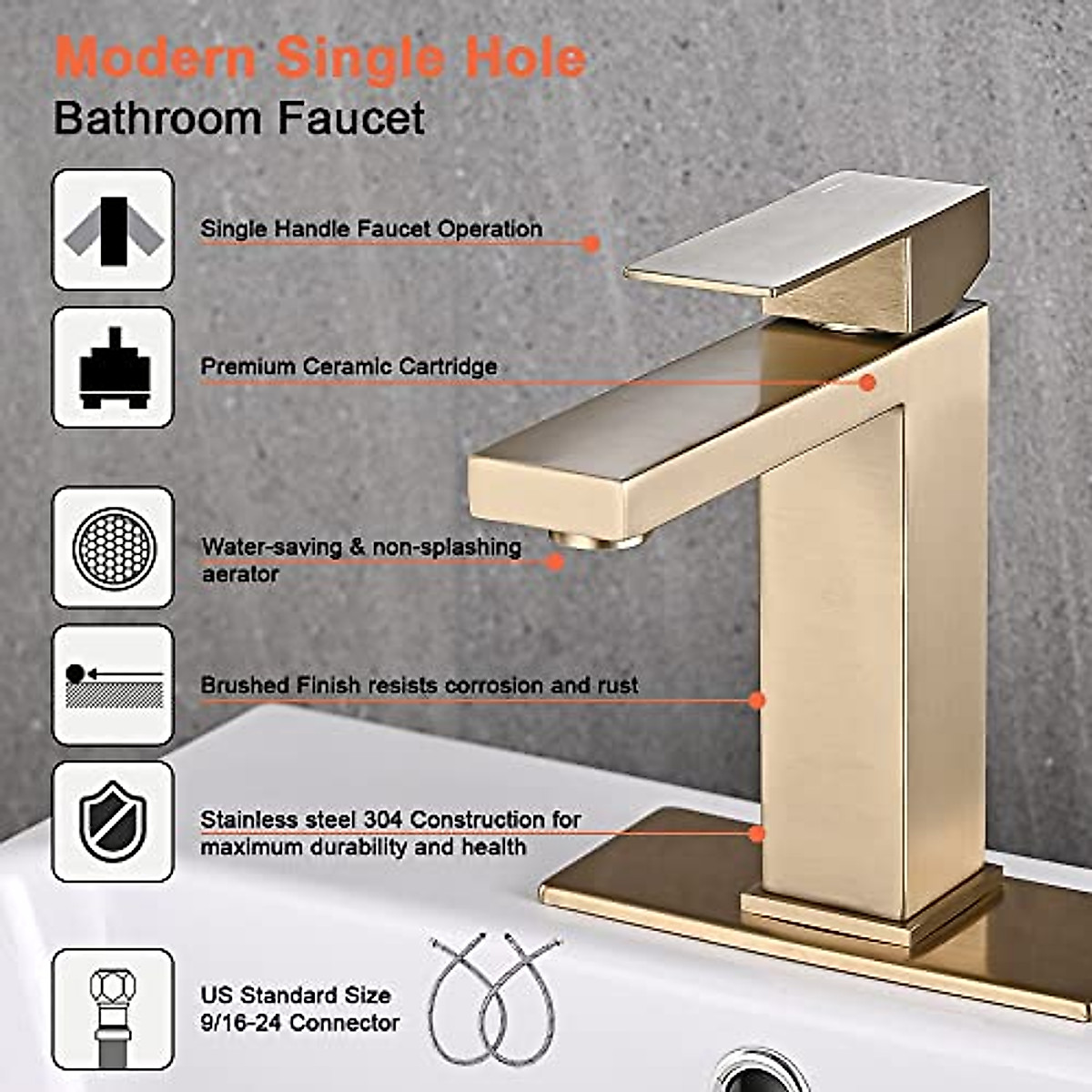 Modern Single Hole
Bathroom Faucet

Single Handle Faucet Operation

Premium Ceramic Cartridge

Water-saving & non-splashing aerator

Brushed Finish resists corrosion and rust

Stainless steel 304 Construction for maximum durability and health

US Standard Size
9/16-24 Connector