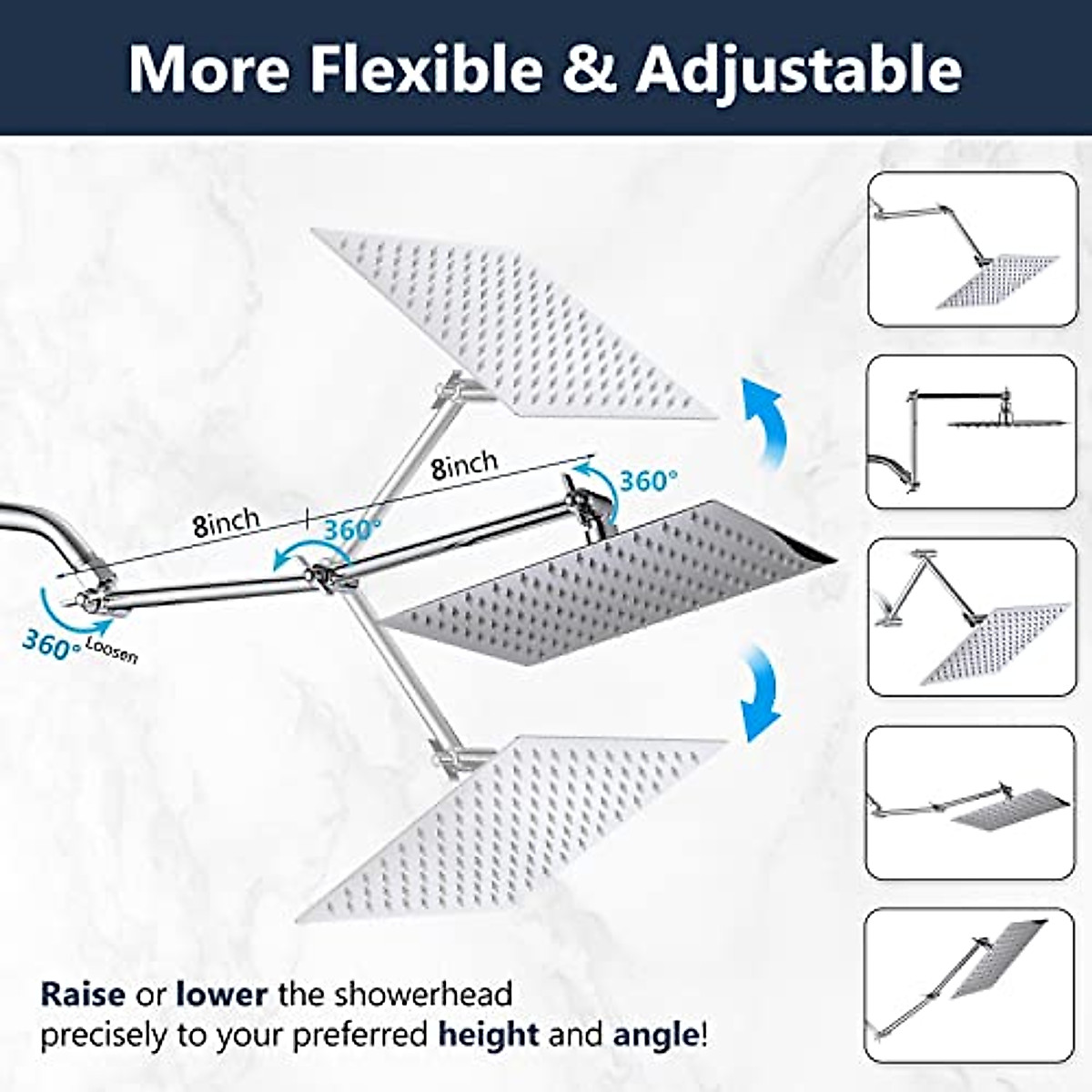 More Flexible & Adjustable

8inch

8inch

360°

360°

360°

Loosen

Raise or lower the showerhead precisely to your preferred height and angle!