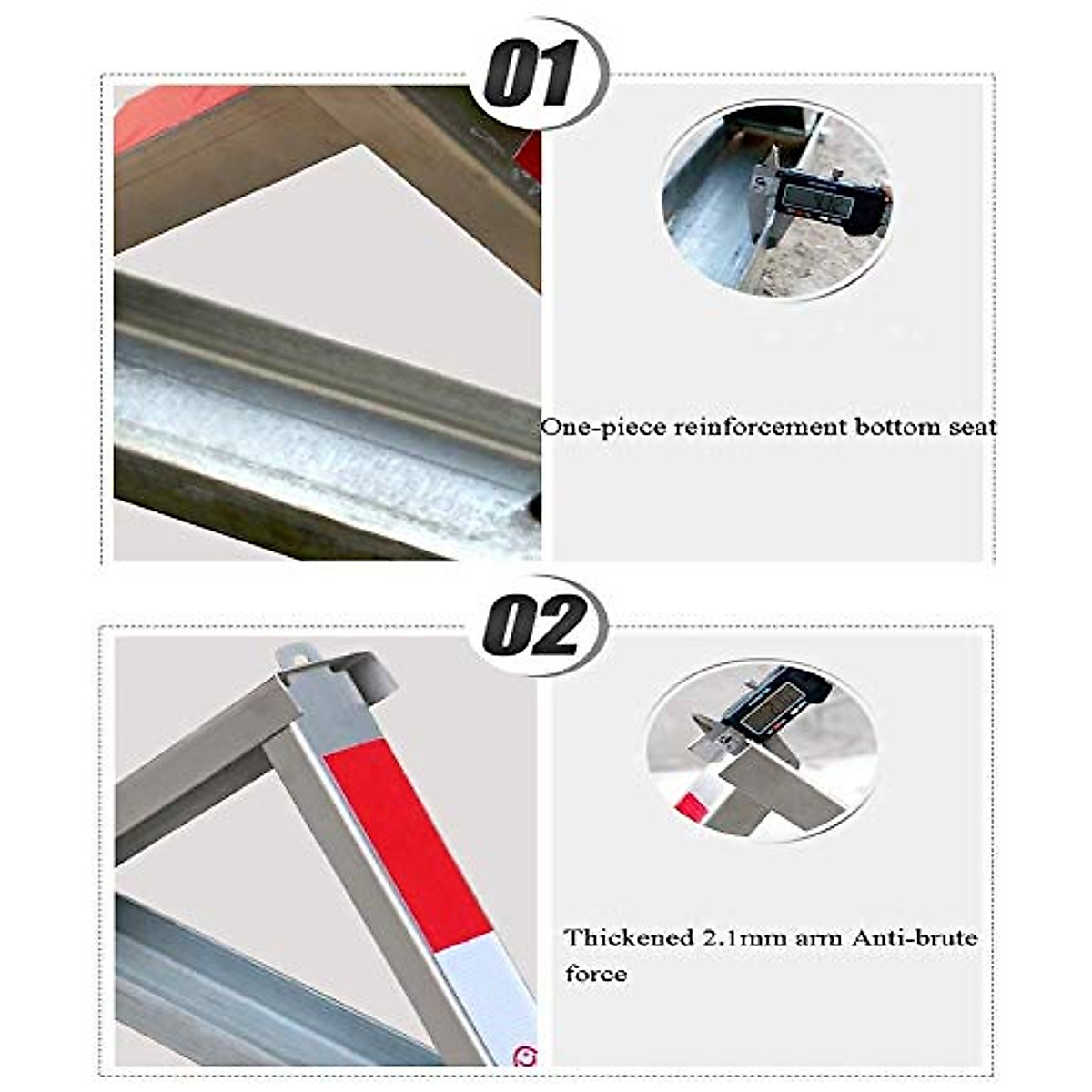 01

One-piece reinforcement bottom seat

02

Thickened 2.1mm arm Anti-brute force