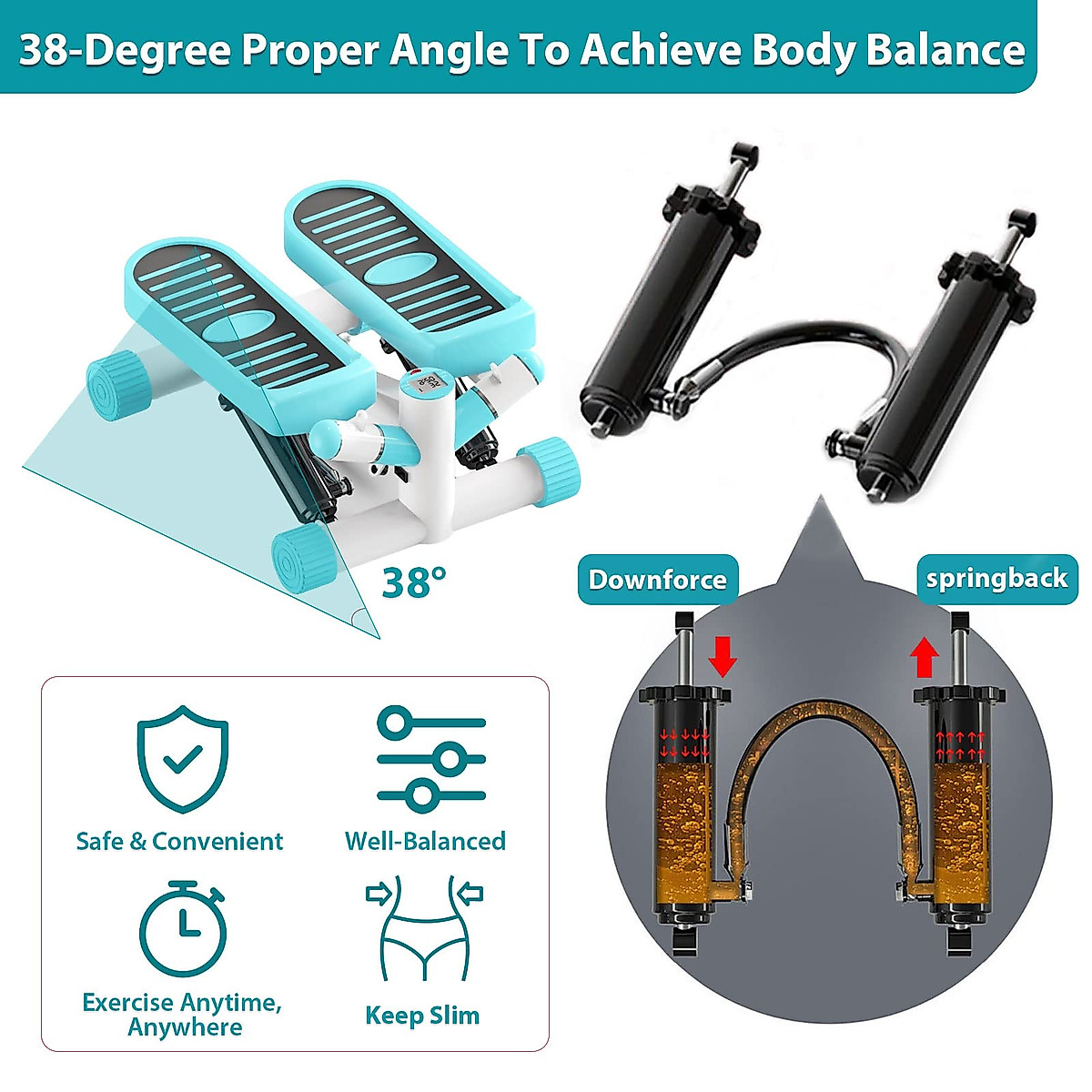 38-Degree Proper Angle To Achieve Body Balance

38°

Downforce

springback

Safe & Convenient

Well-Balanced

Exercise Anytime, Anywhere

Keep Slim