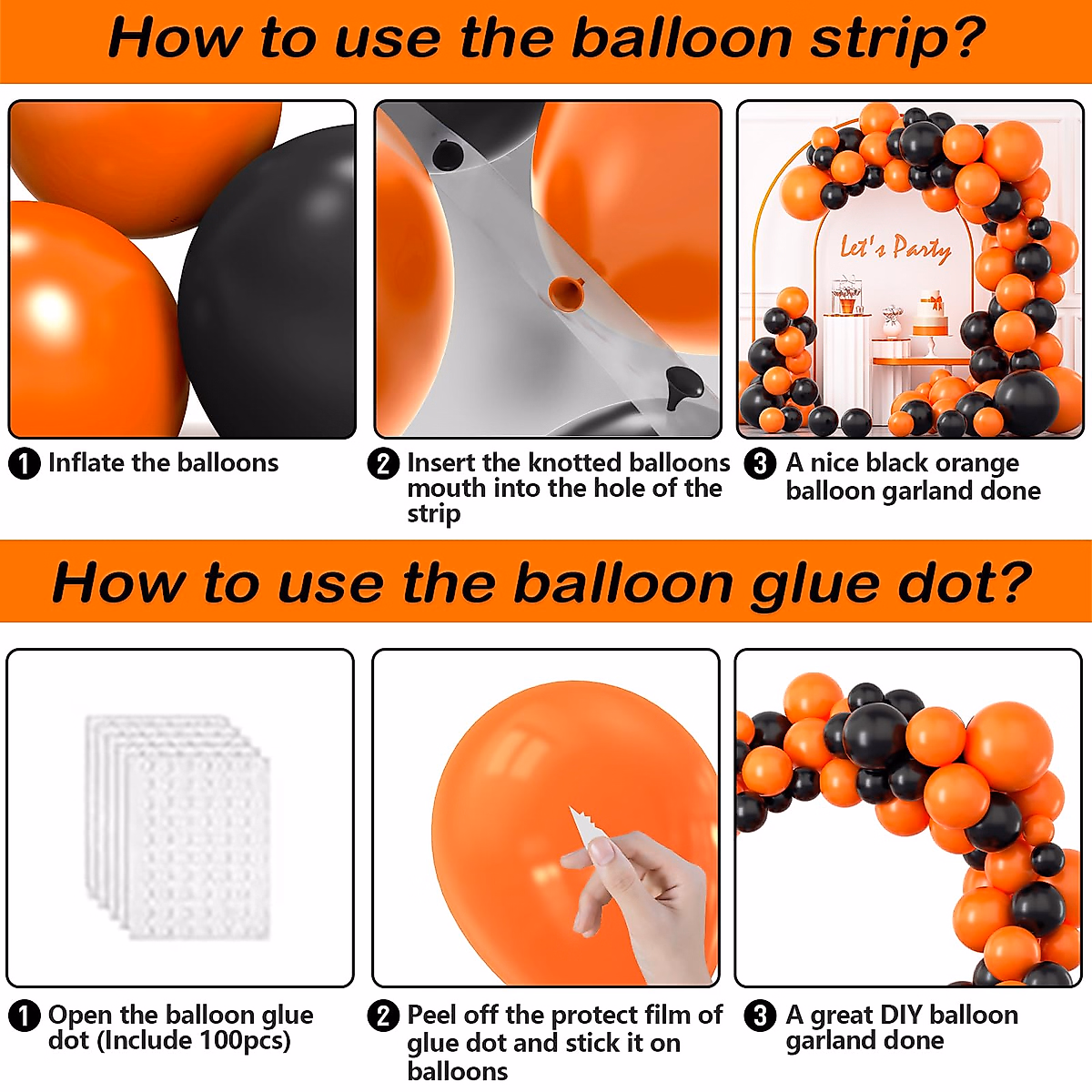 How to use the balloon strip?

Let's Party

1 Inflate the balloons

2 Insert the knotted balloons mouth into the hole of the strip

3 A nice black orange balloon garland done

How to use the balloon glue dot?

1 Open the balloon glue dot (Include 100pcs)

2 Peel off the protect film of glue dot and stick it on balloons

3 A great DIY balloon garland done