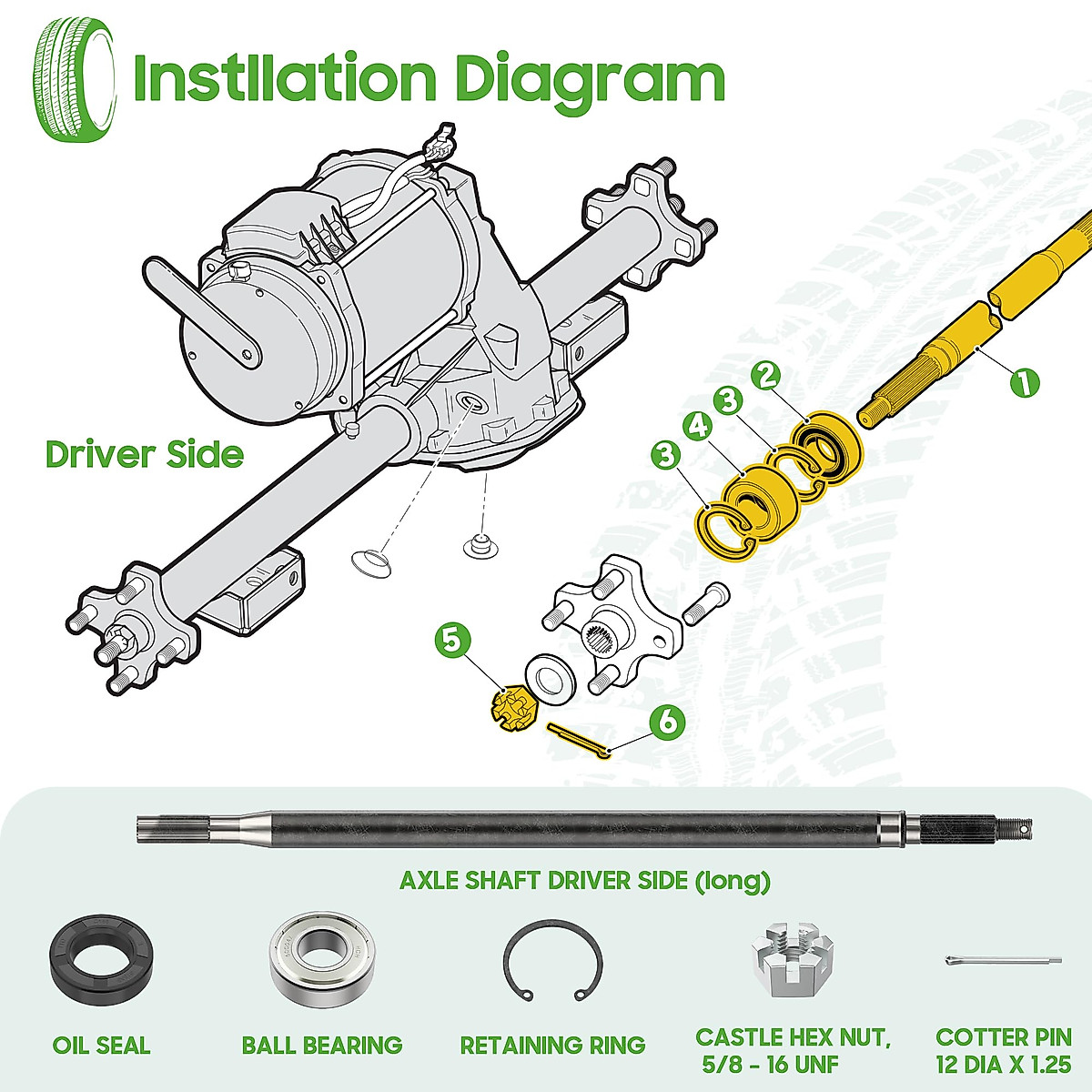 Instllation Diagram

Driver Side

1

2

3

4

3

5

6

AXLE SHAFT DRIVER SIDE (long)

OIL SEAL

BALL BEARING

RETAINING RING

CASTLE HEX NUT, 5/8 - 16 UNF

COTTER PIN 12 DIA X 1.25