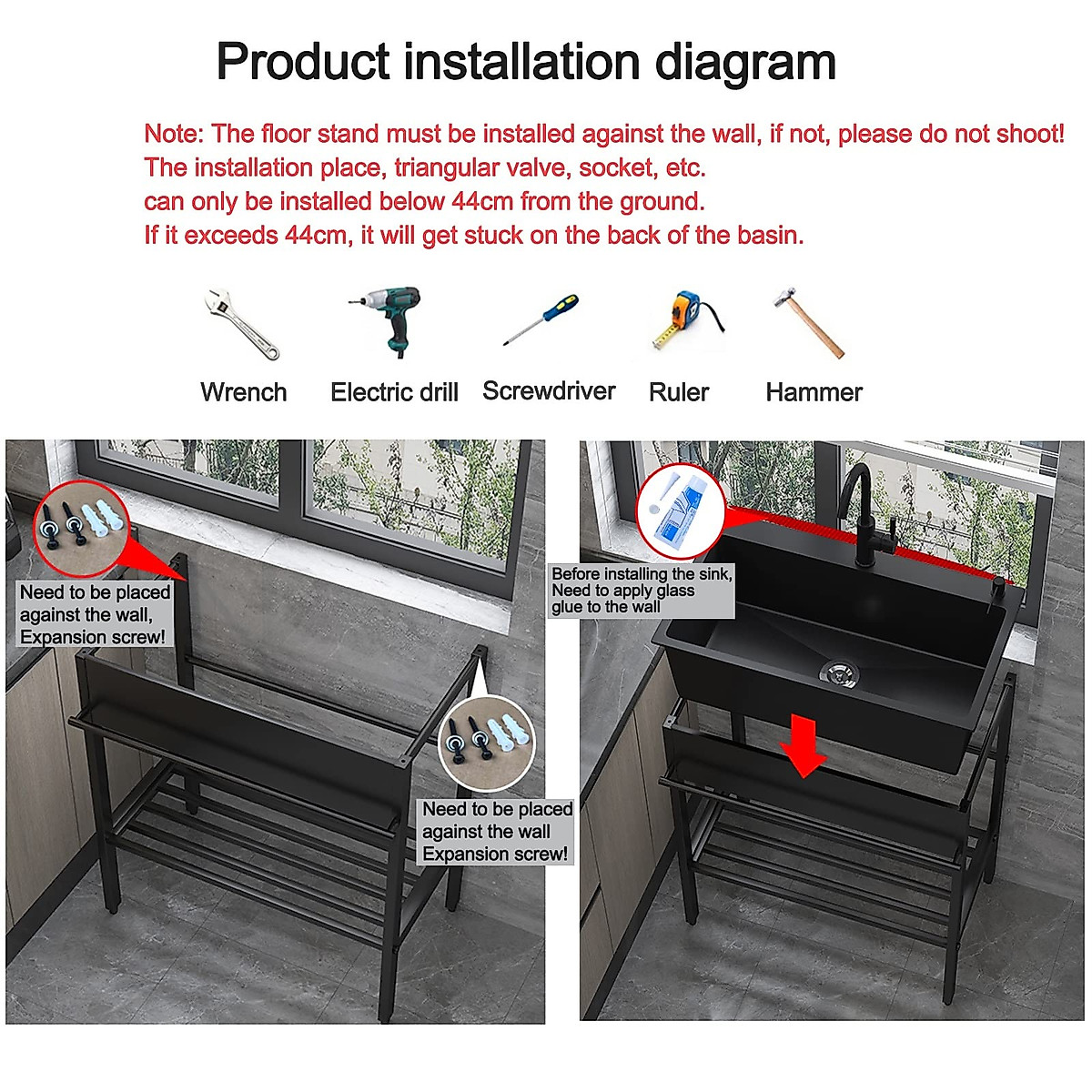 Product installation diagram

Note: The floor stand must be installed against the wall, if not, please do not shoot!
The installation place, triangular valve, socket, etc.
can only be installed below 44cm from the ground.
If it exceeds 44cm, it will get stuck on the back of the basin.

Wrench
Electric drill
Screwdriver
Ruler
Hammer

Need to be placed against the wall, Expansion screw!

Need to be placed against the wall Expansion screw!

Before installing the sink, Need to apply glass glue to the wall