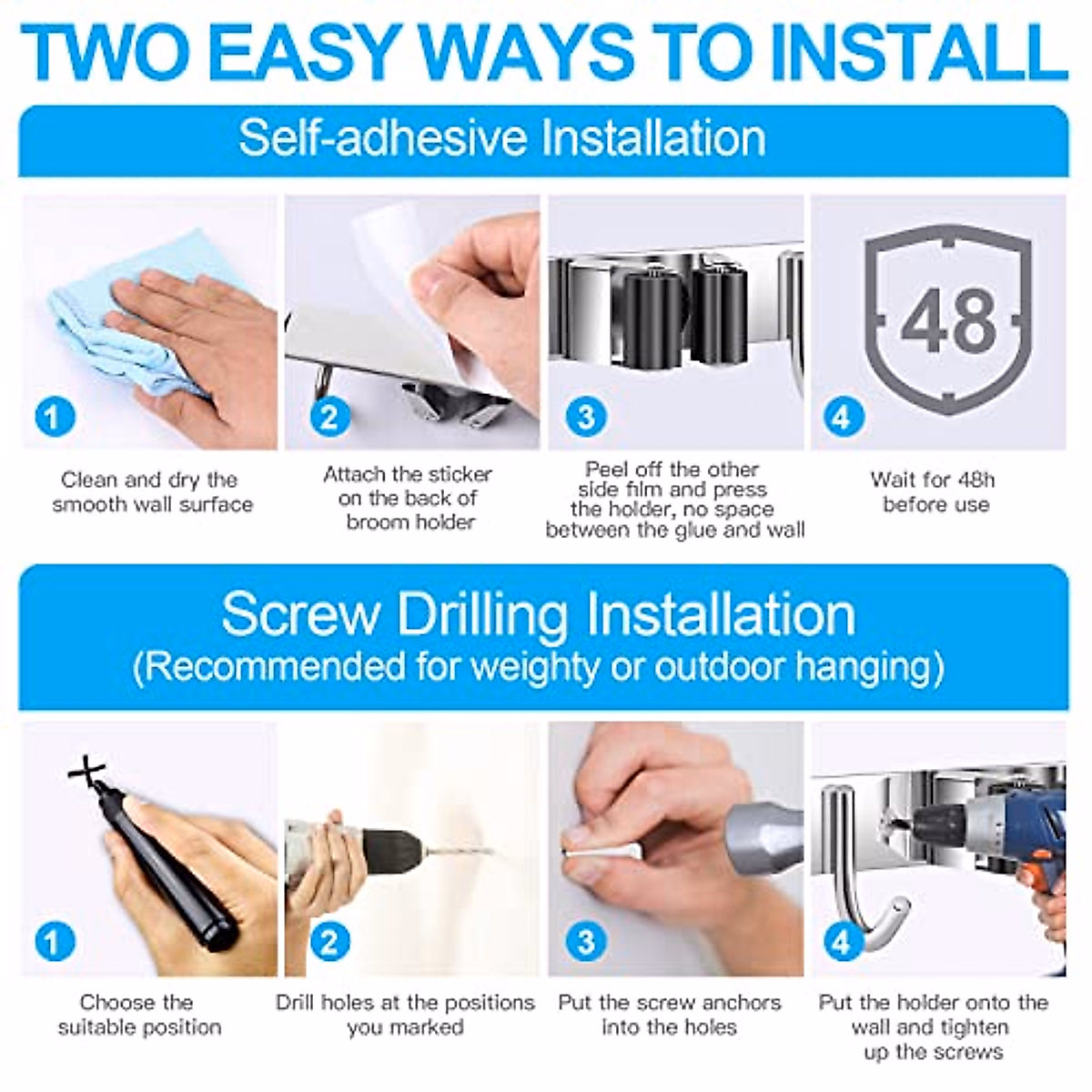 TWO EASY WAYS TO INSTALL

Self-adhesive Installation

1
Clean and dry the smooth wall surface

2
Attach the sticker on the back of broom holder

3
Peel off the other side film and press the holder, no space between the glue and wall

48
4
Wait for 48h before use

Screw Drilling Installation
(Recommended for weighty or outdoor hanging)

1
Choose the suitable position

2
Drill holes at the positions you marked

3
Put the screw anchors into the holes

4
Put the holder onto the wall and tighten up the screws