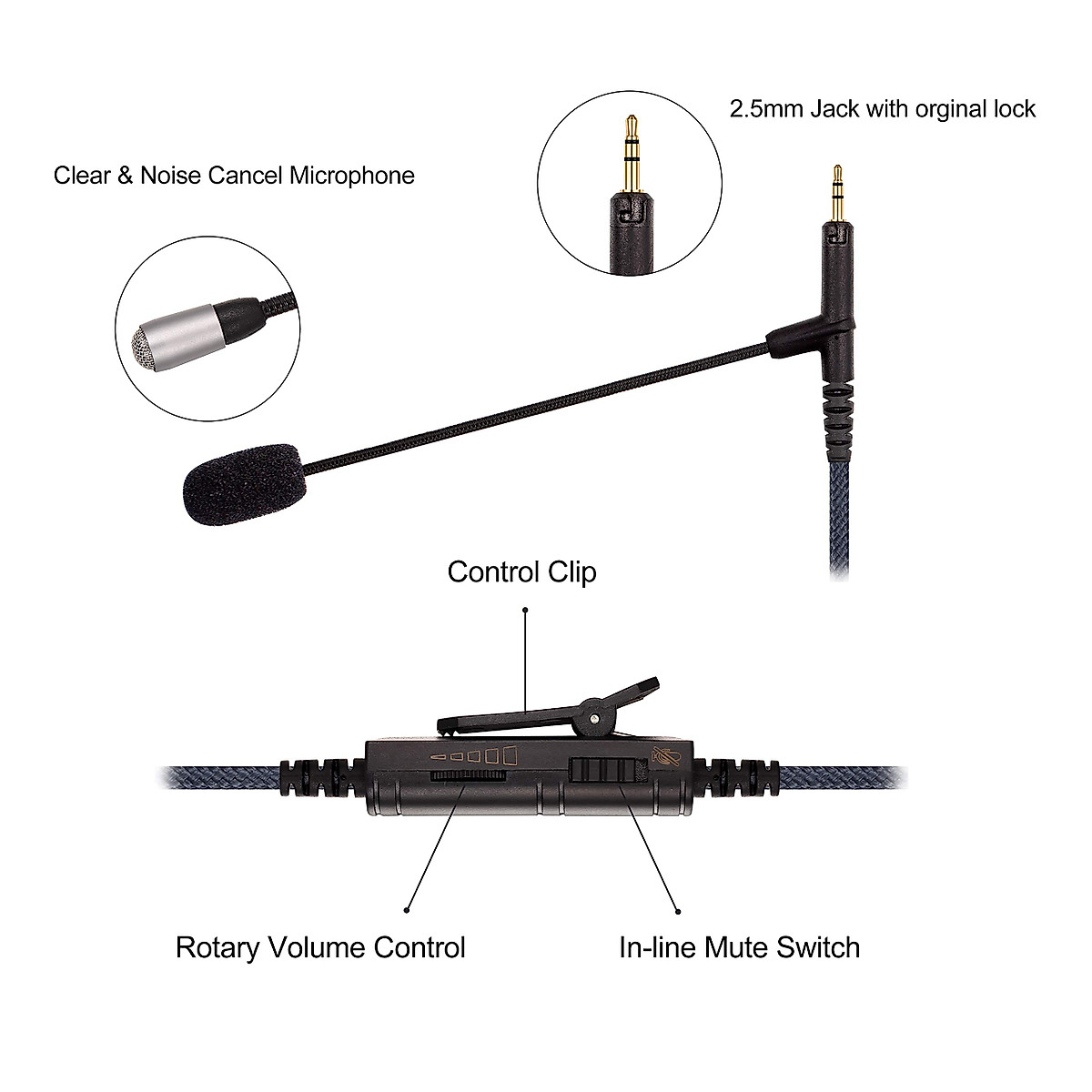 2.5mm Jack with orginal lock

Clear & Noise Cancel Microphone

Control Clip

Rotary Volume Control

In-line Mute Switch