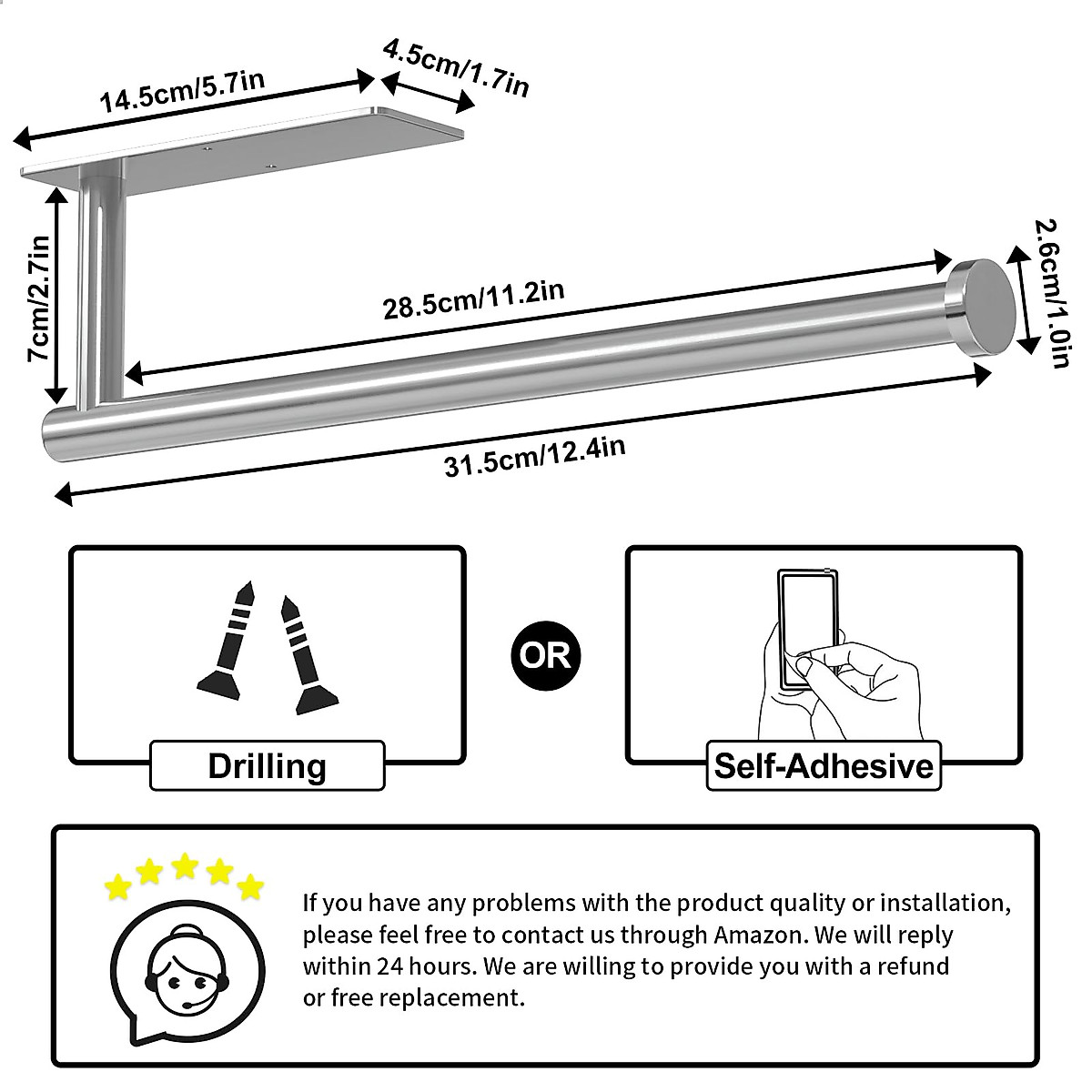 14.5cm/5.7in

4.5cm/1.7in

7cm/2.7in

28.5cm/11.2in

2.6cm/1.0in

31.5cm/12.4in

Drilling

OR

Self-Adhesive

If you have any problems with the product quality or installation, please feel free to contact us through Amazon. We will reply within 24 hours. We are willing to provide you with a refund or free replacement.