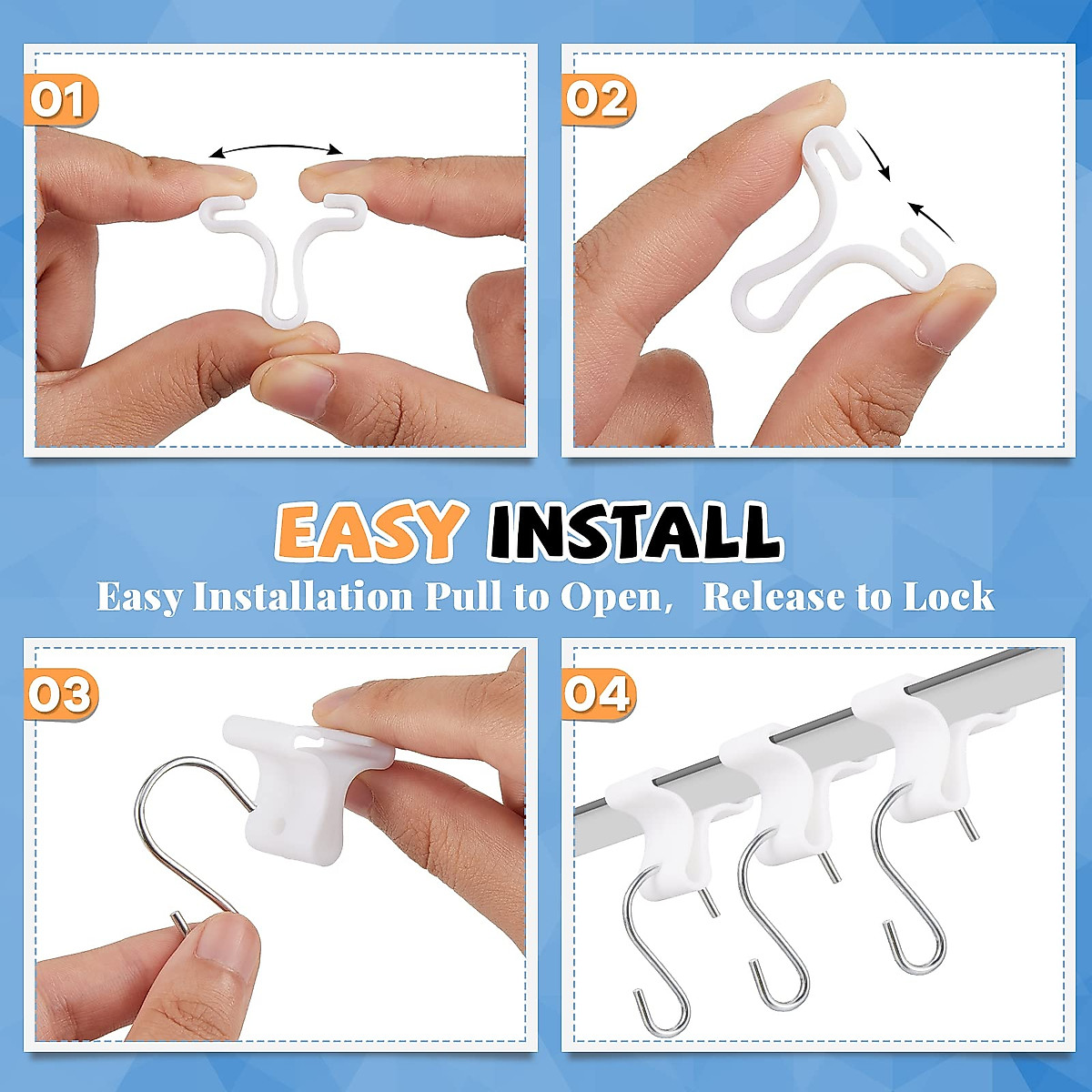 01

02

EASY INSTALL

Easy Installation Pull to Open, Release to Lock

03

04