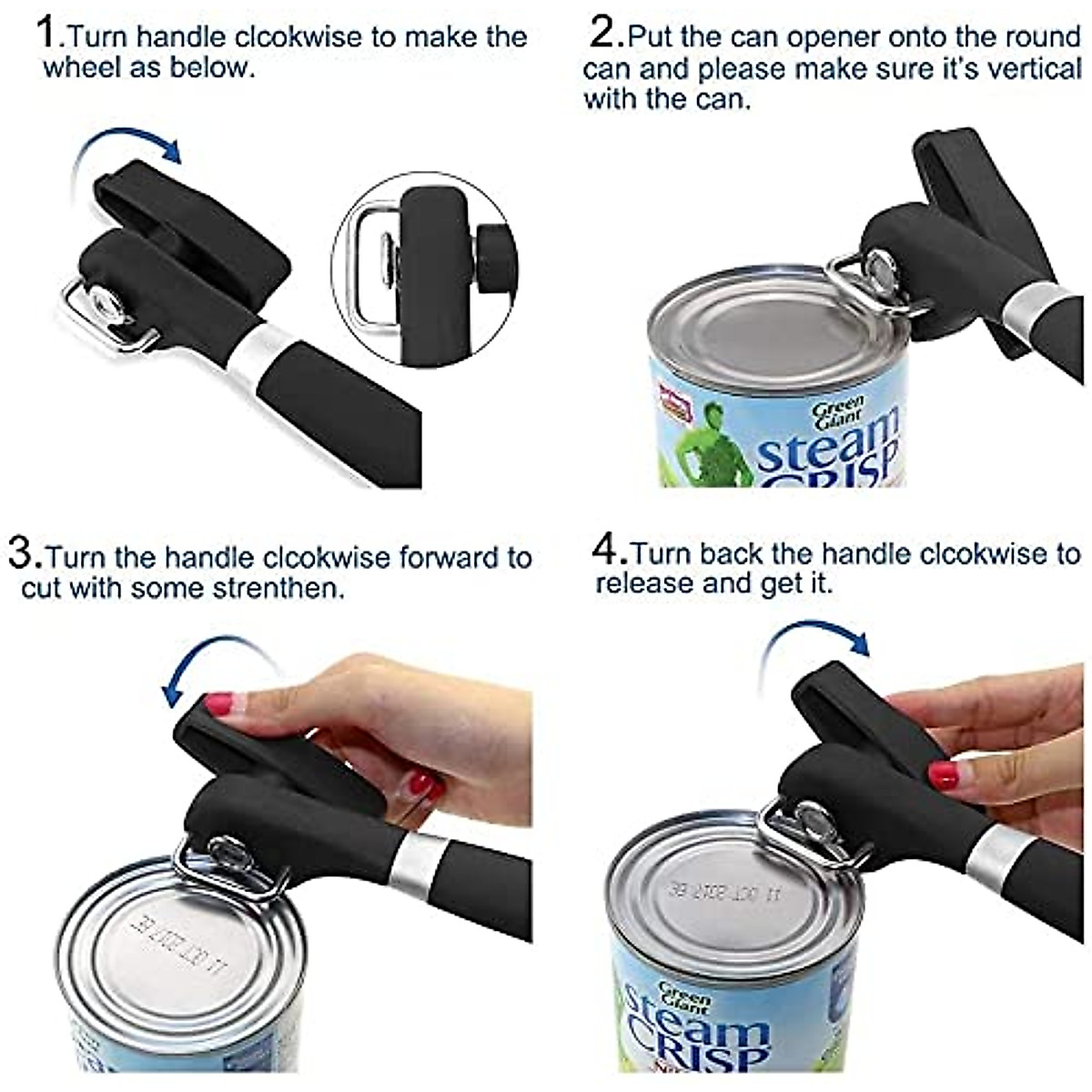 1.Turn handle clcokwise to make the wheel as below.

2.Put the can opener onto the round can and please make sure it's vertical with the can.

Green Giant
steam CRISP

3.Turn the handle clcokwise forward to cut with some strenthen.

11 OCT 2017 3E

4.Turn back the handle clcokwise to release and get it.

11 OCT 2017 3E

Green Giant
Steam CRISP