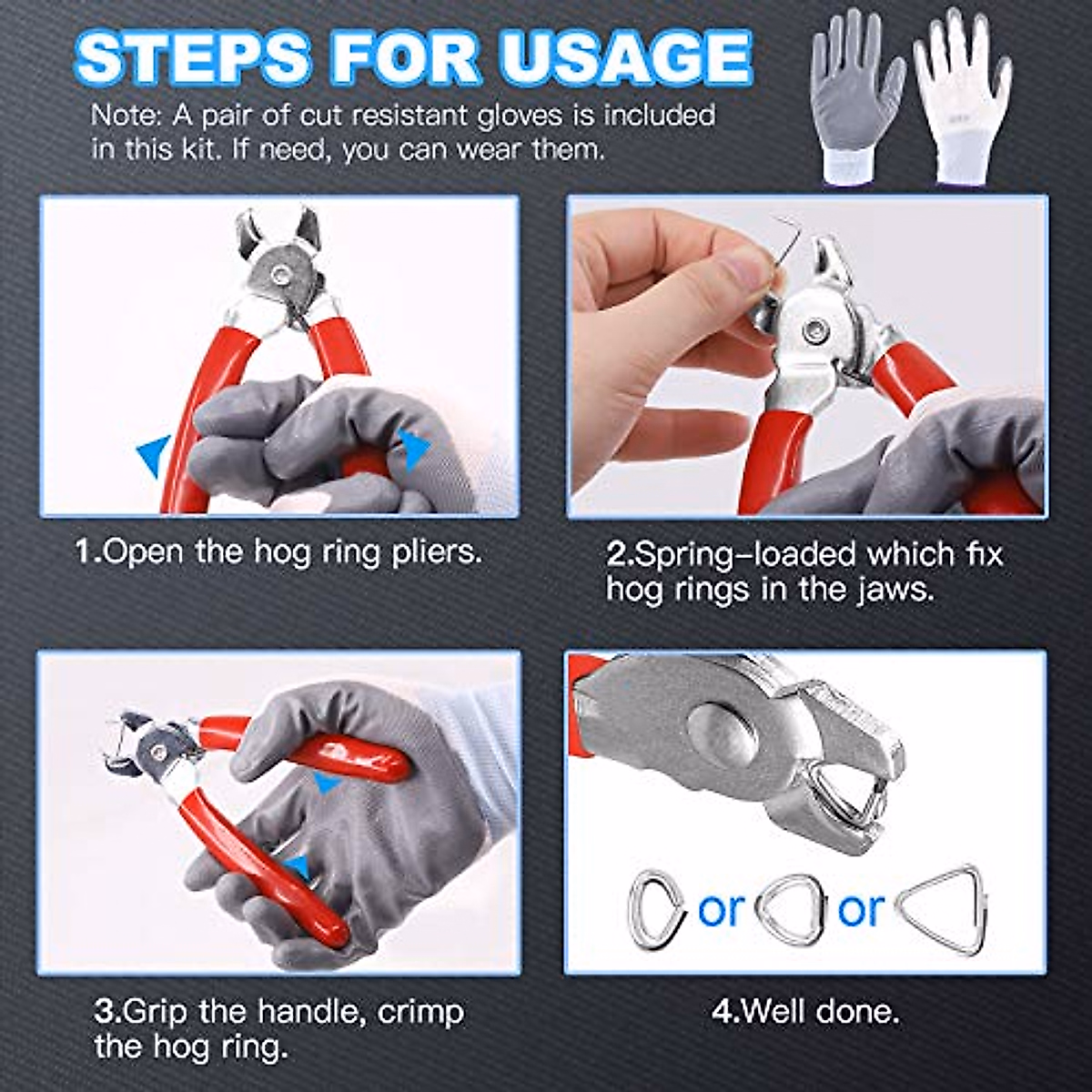 STEPS FOR USAGE

Note: A pair of cut resistant gloves is included in this kit. If need, you can wear them.

1.Open the hog ring pliers.

2.Spring-loaded which fix hog rings in the jaws.

3.Grip the handle, crimp the hog ring.

or or

4.Well done.