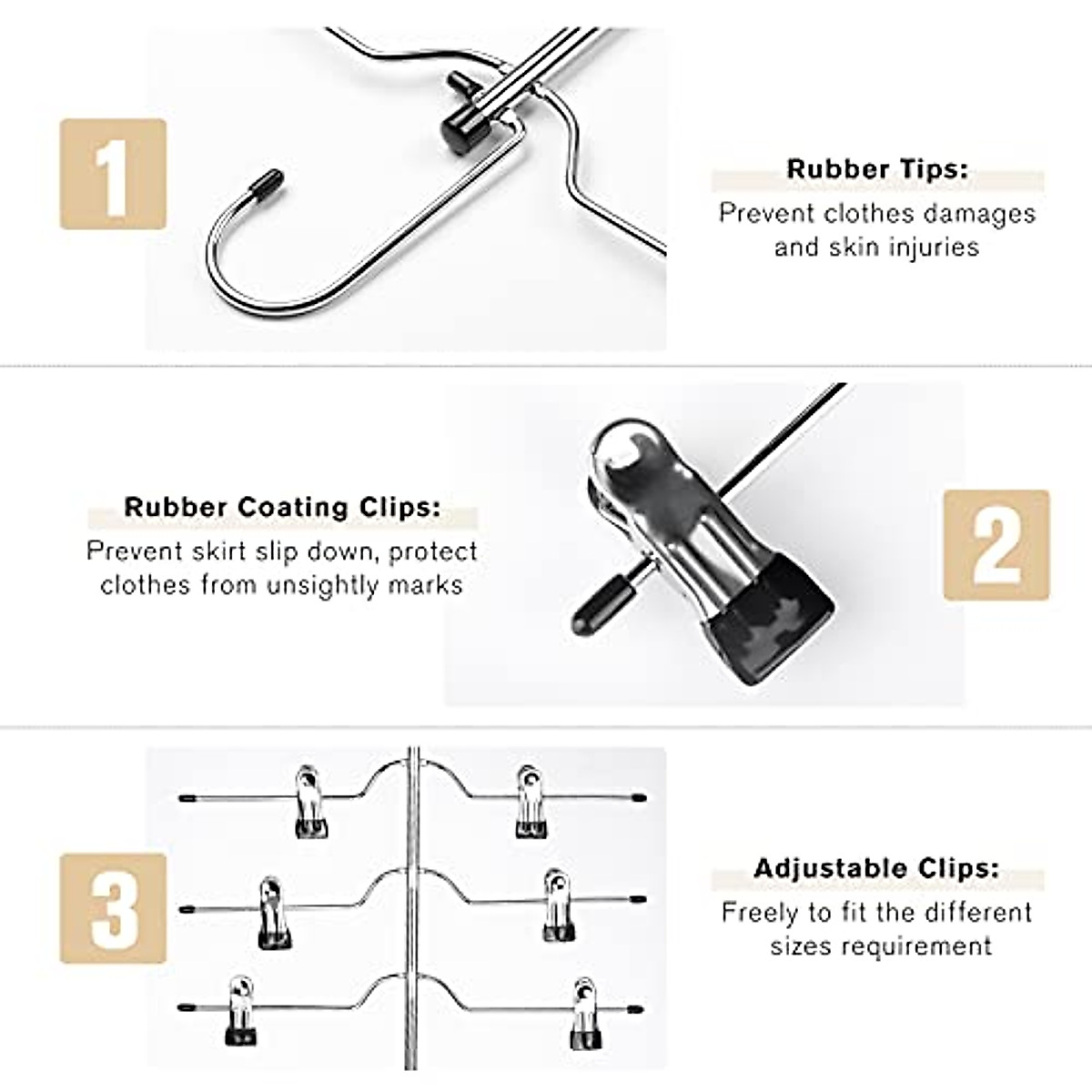 1

Rubber Tips:

Prevent clothes damages and skin injuries

Rubber Coating Clips:

Prevent skirt slip down, protect clothes from unsightly marks

2

3

Adjustable Clips:

Freely to fit the different sizes requirement