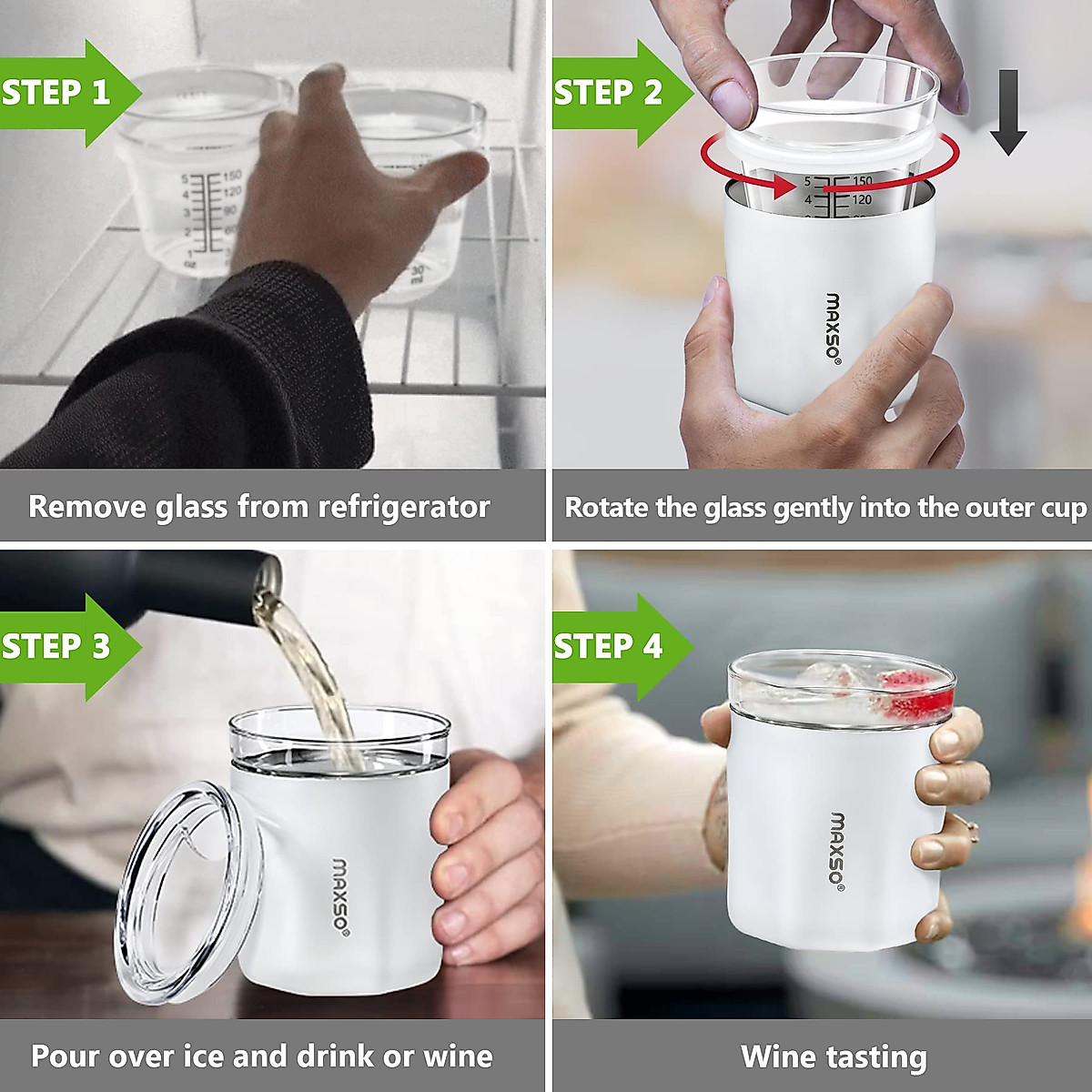 STEP 1

5 150
4 120
3 90
2 60
1 30

Remove glass from refrigerator

STEP 2

5 150
4 120

MAXSO®

Rotate the glass gently into the outer cup

STEP 3

MAXSO®

Pour over ice and drink or wine

STEP 4

MAXSO®

Wine tasting