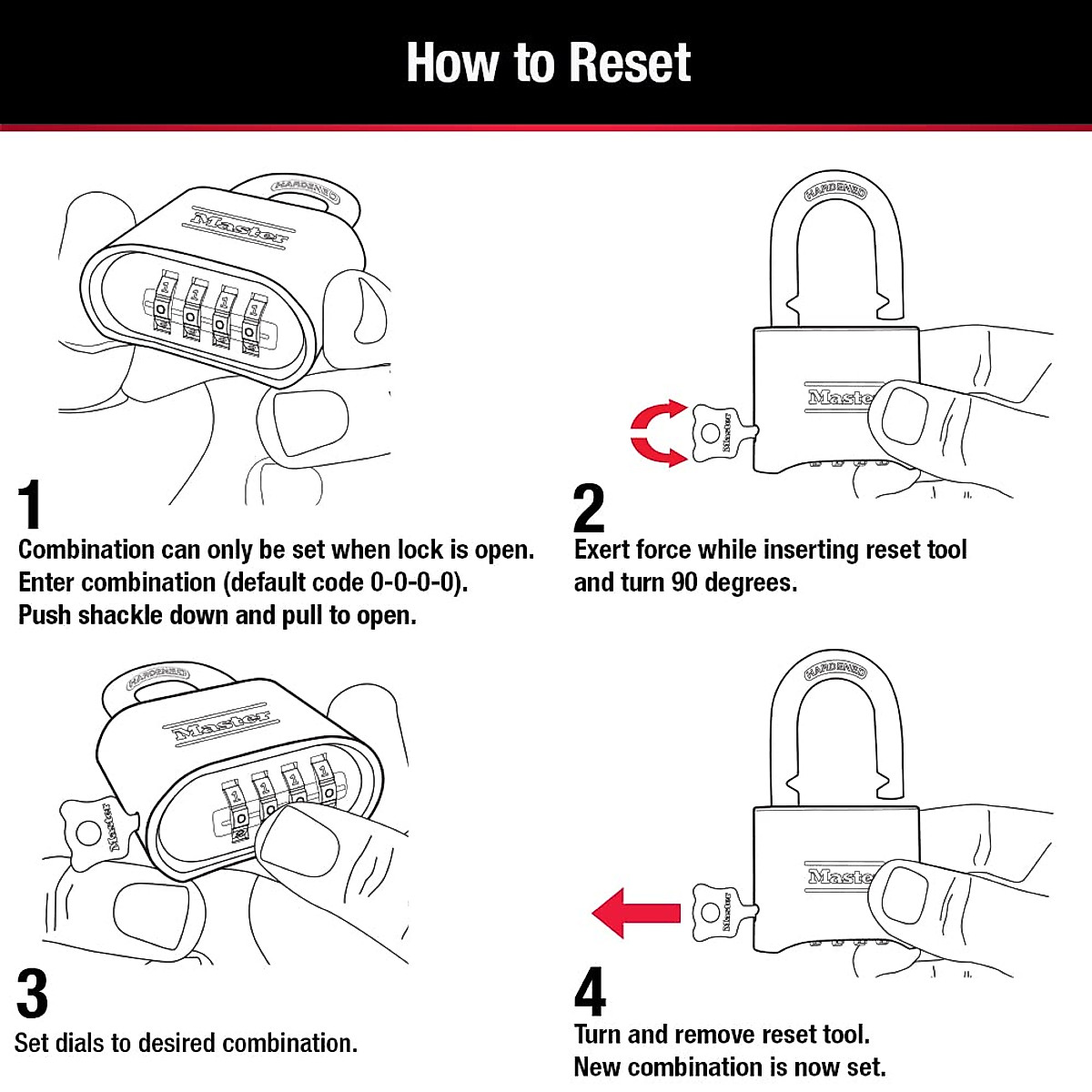 How to Reset

HARDENED
Master

1
Combination can only be set when lock is open.
Enter combination (default code 0-0-0-0).
Push shackle down and pull to open.

HARDENED
Master
Master

2
Exert force while inserting reset tool and turn 90 degrees.

HARDENED
Master
Master

3
Set dials to desired combination.

HARDENED
Master
Master

4
Turn and remove reset tool.
New combination is now set.