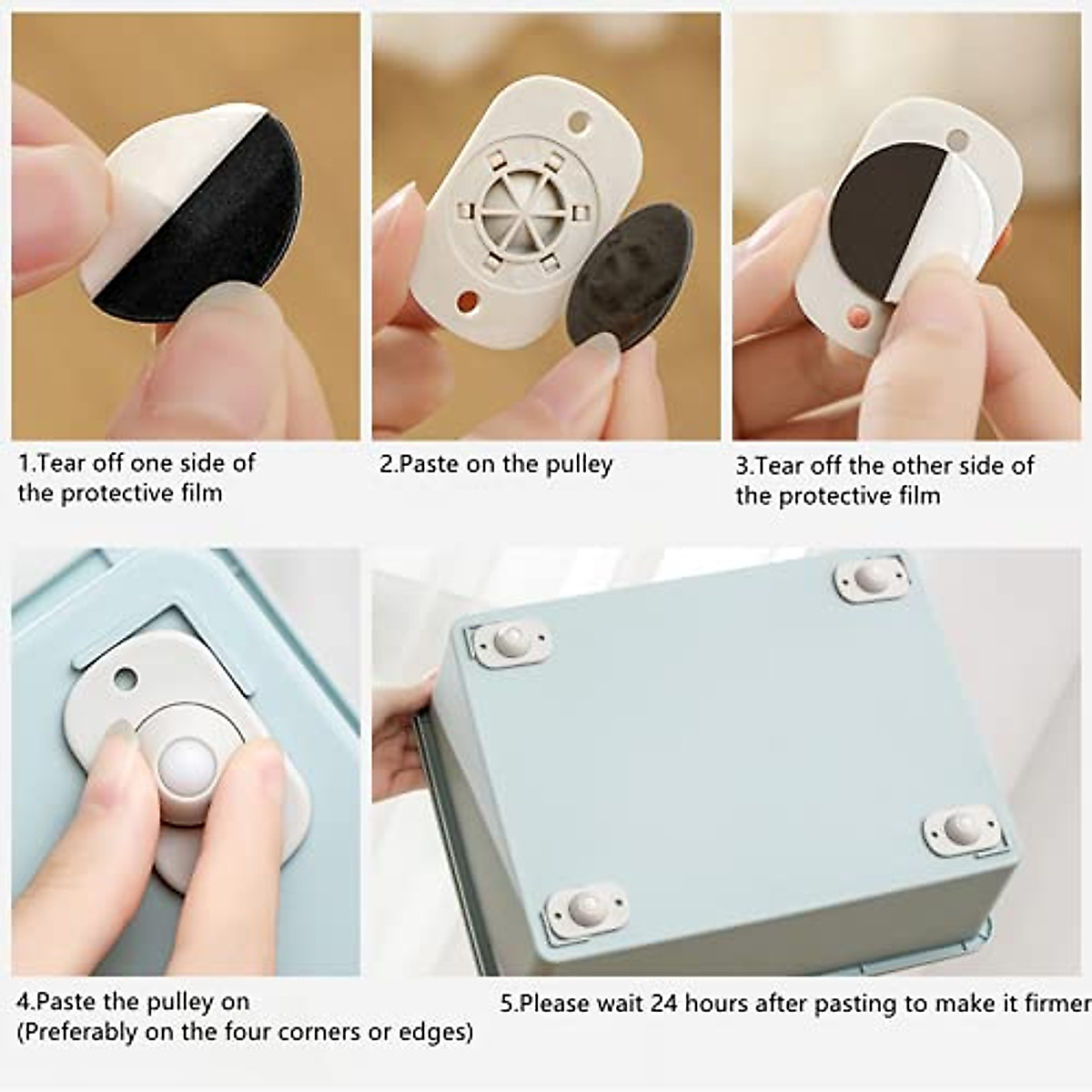 1.Tear off one side of the protective film

2.Paste on the pulley

3.Tear off the other side of the protective film

4.Paste the pulley on
(Preferably on the four corners or edges)

5.Please wait 24 hours after pasting to make it firmer