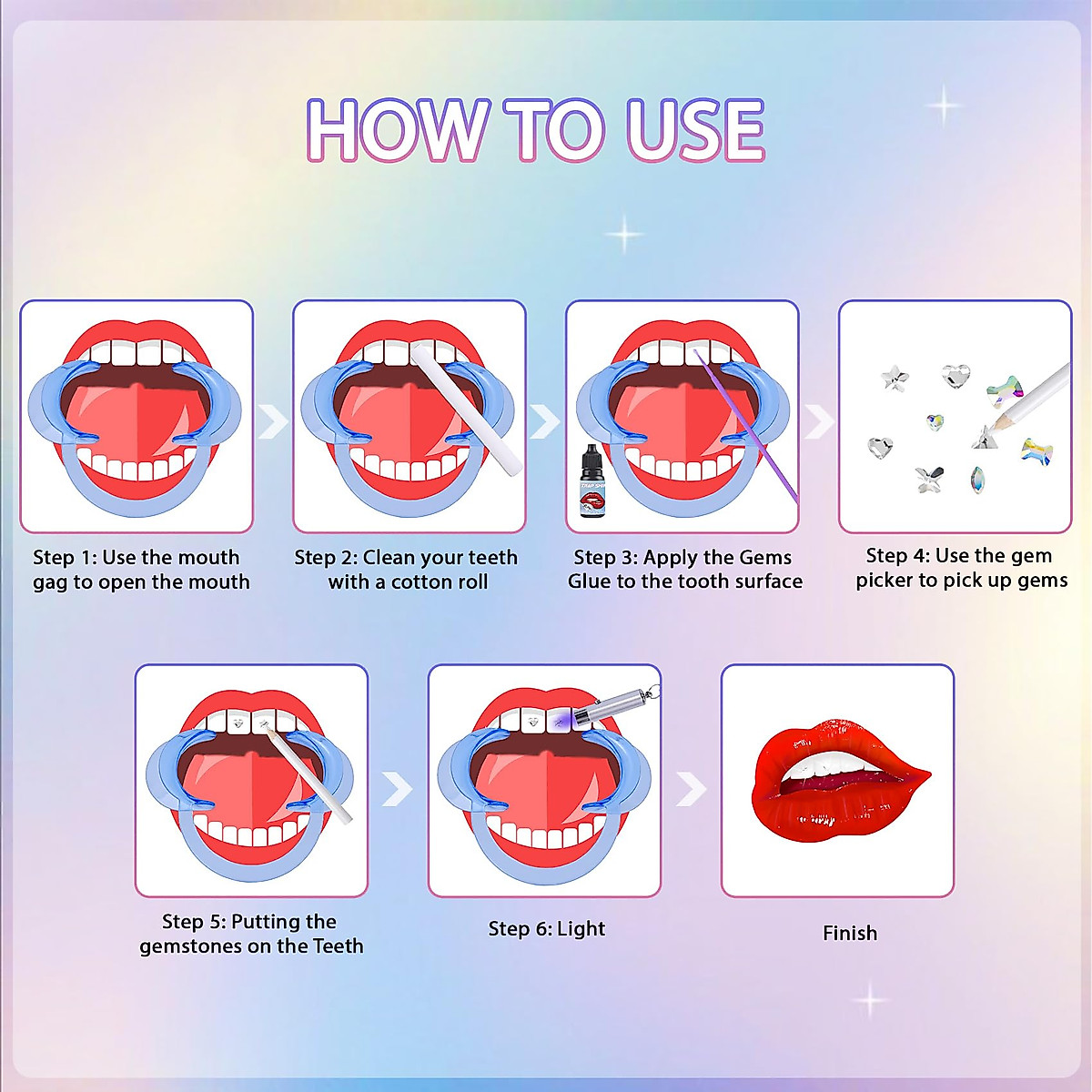 HOW TO USE

Step 1: Use the mouth gag to open the mouth

Step 2: Clean your teeth with a cotton roll

Step 3: Apply the Gems Glue to the tooth surface

Step 4: Use the gem picker to pick up gems

Step 5: Putting the gemstones on the Teeth

Step 6: Light

Finish