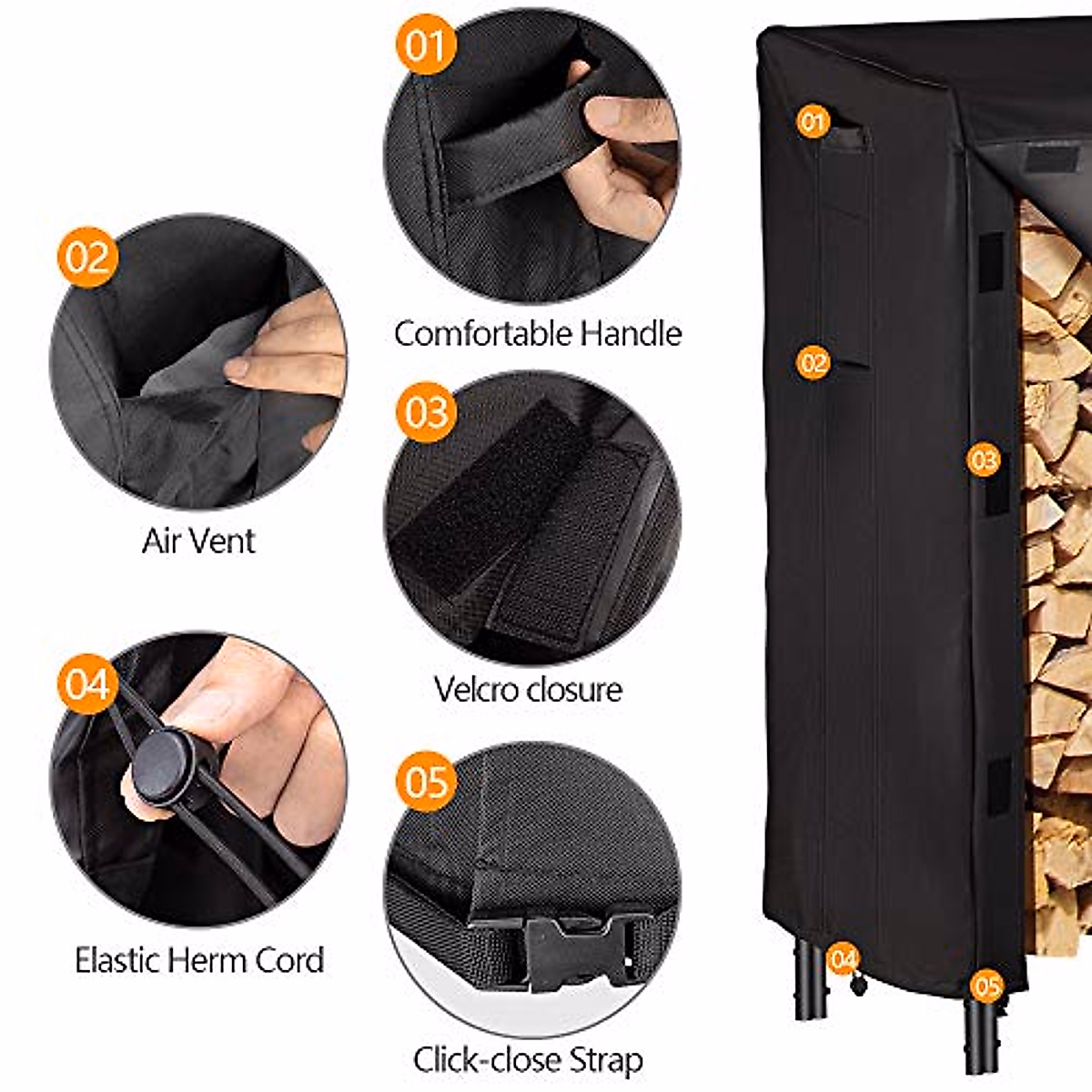 01

Comfortable Handle

02

Air Vent

03

Velcro closure

04

Elastic Herm Cord

05

Click-close Strap

01

02

03

04

05