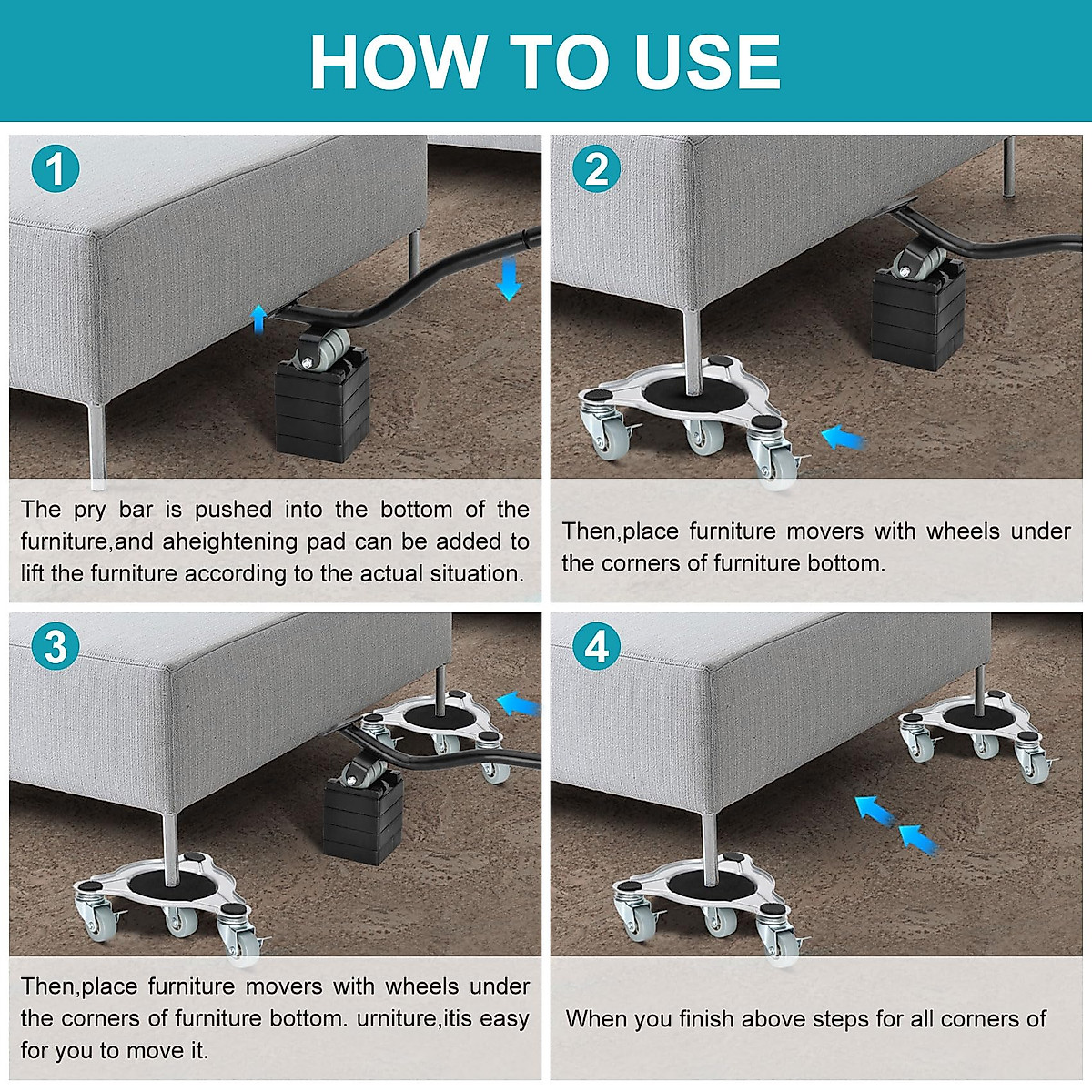 HOW TO USE

1

The pry bar is pushed into the bottom of the furniture,and aheightening pad can be added to lift the furniture according to the actual situation.

2

Then,place furniture movers with wheels under the corners of furniture bottom.

3

Then,place furniture movers with wheels under the corners of furniture bottom. urniture,itis easy for you to move it.

4

When you finish above steps for all corners of