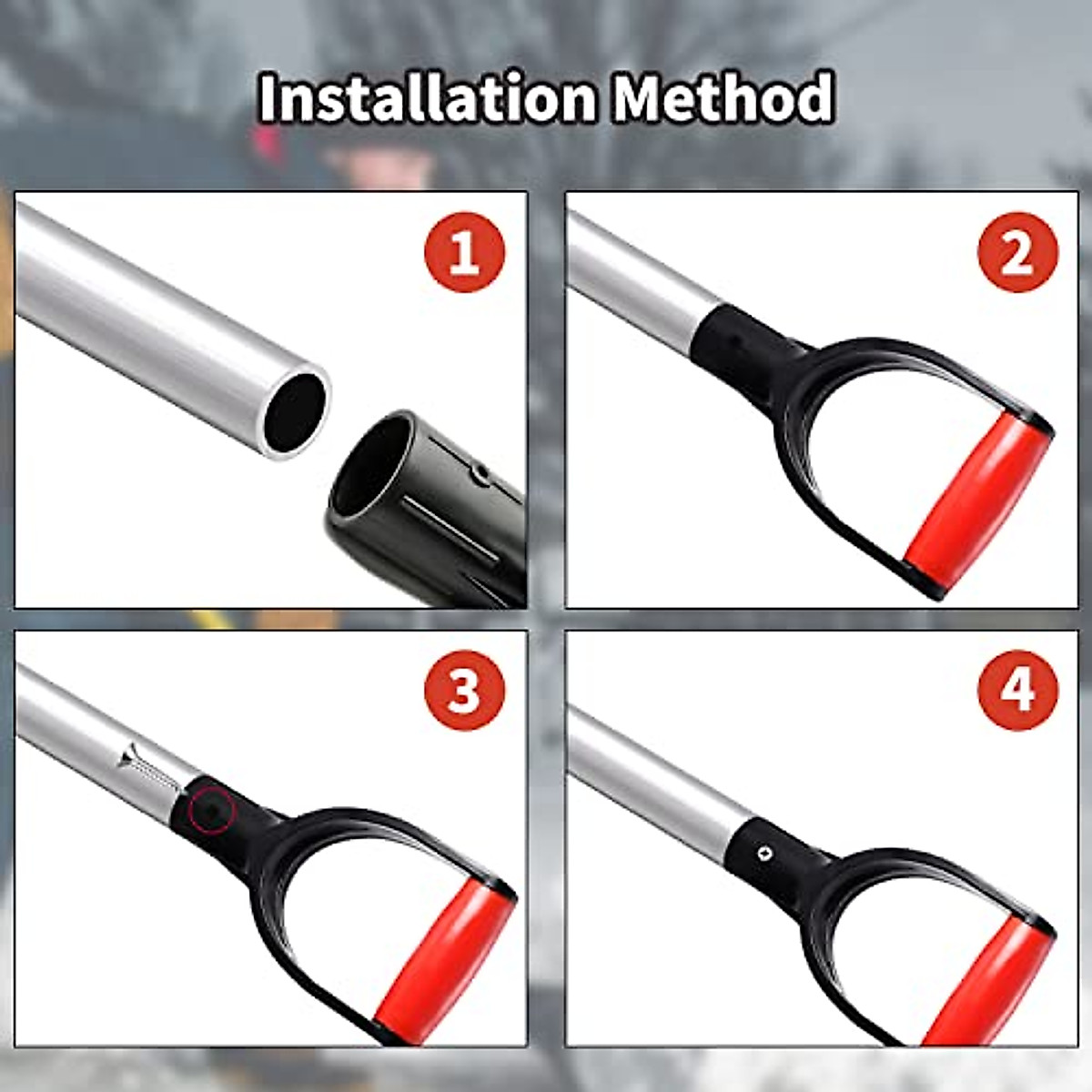 Installation Method

1

2

3

4