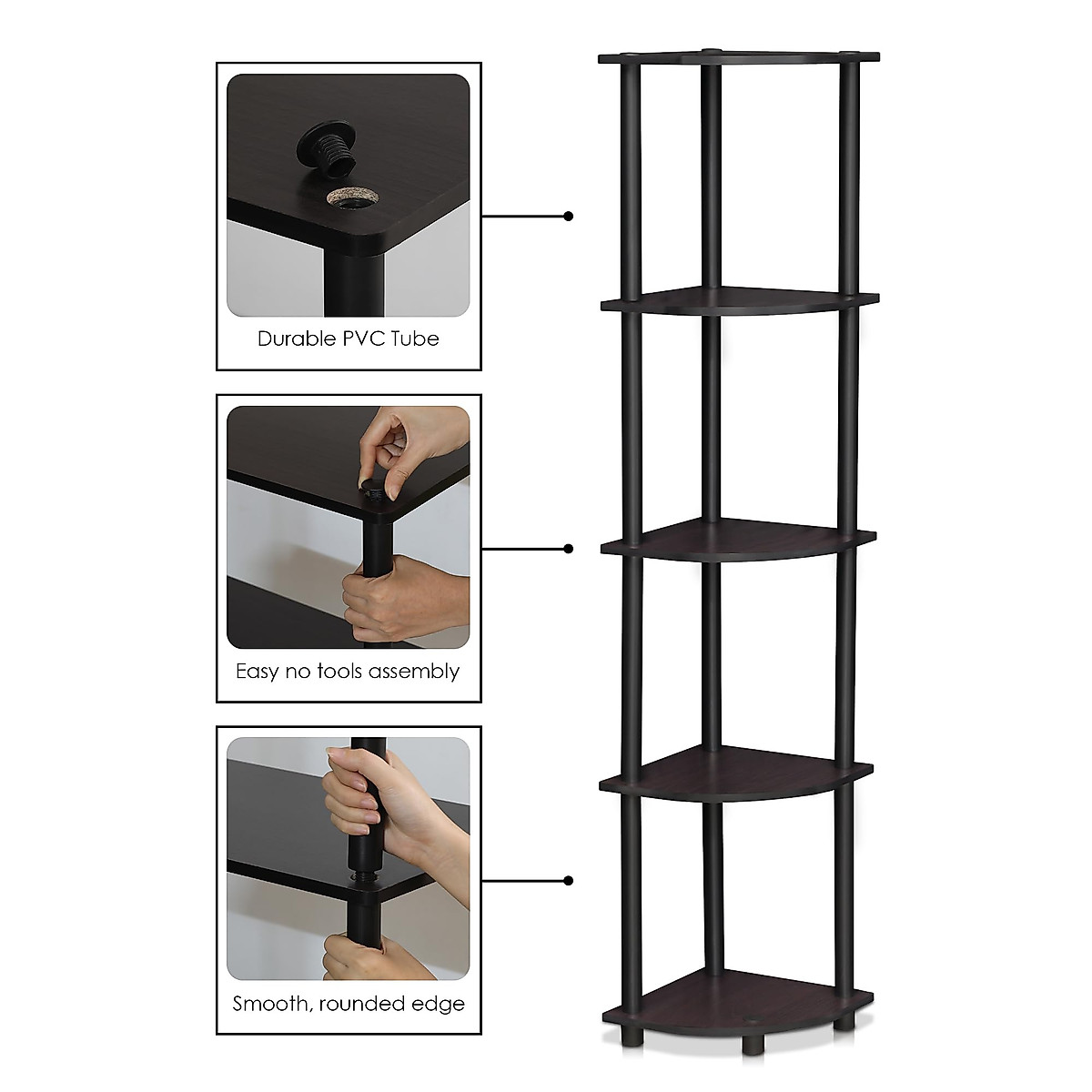 Durable PVC Tube

Easy no tools assembly

Smooth, rounded edge