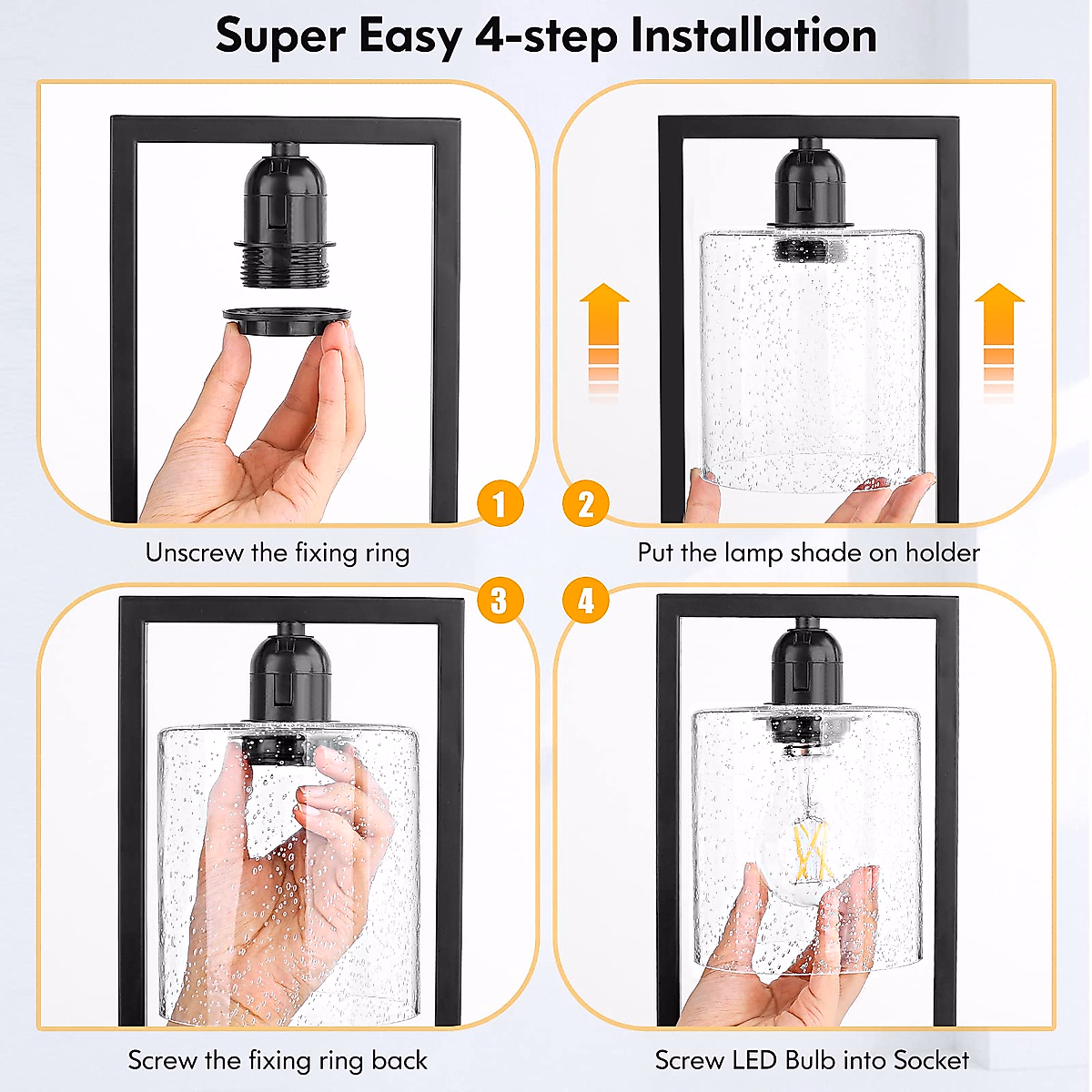 Super Easy 4-step Installation

1

Unscrew the fixing ring

2

Put the lamp shade on holder

3

Screw the fixing ring back

4

Screw LED Bulb into Socket