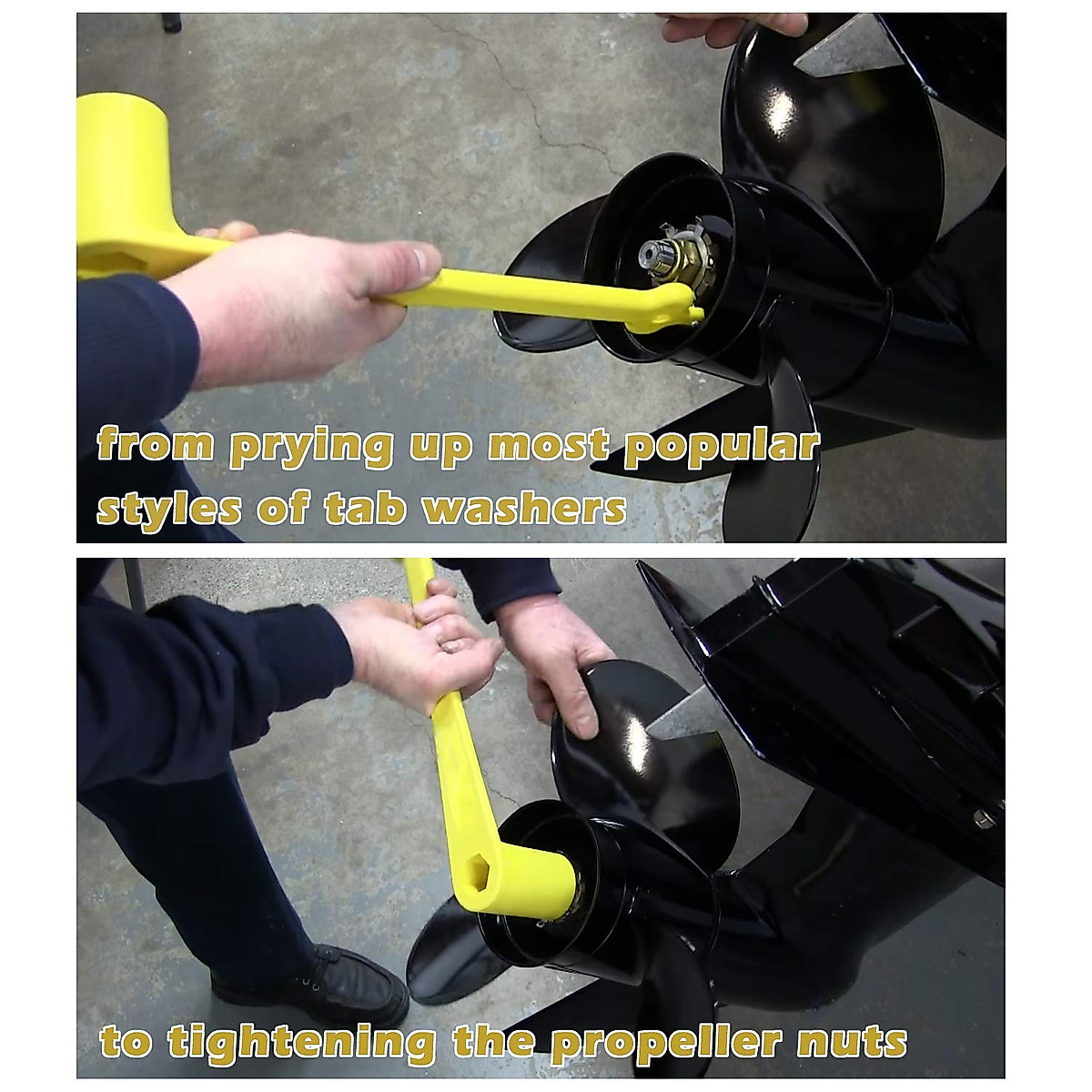 from prying up most popular styles of tab washers

to tightening the propeller nuts