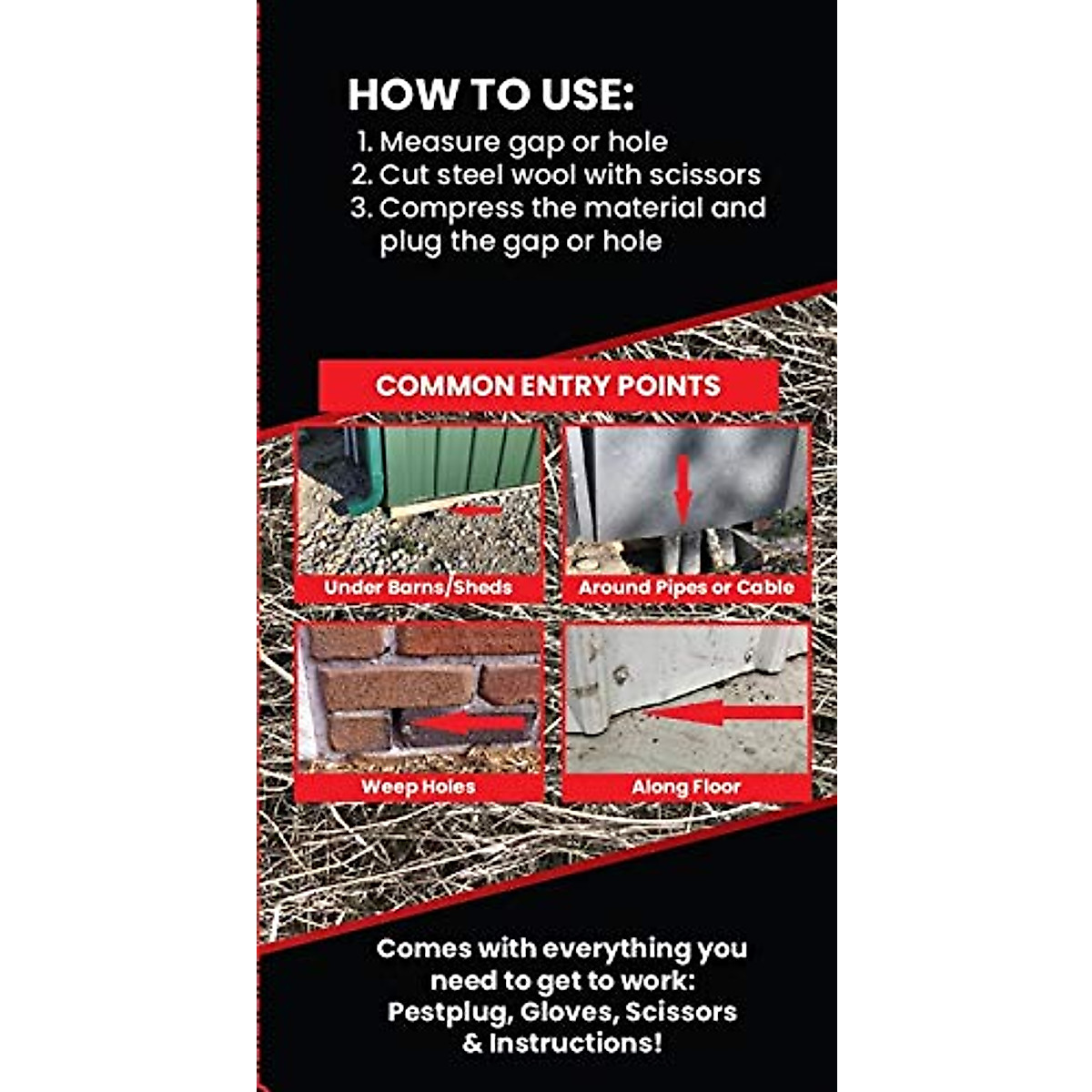 HOW TO USE:
1. Measure gap or hole
2. Cut steel wool with scissors
3. Compress the material and plug the gap or hole

COMMON ENTRY POINTS

Under Barns/Sheds

Around Pipes or Cable

Weep Holes

Along Floor

Comes with everything you need to get to work: Pestplug, Gloves, Scissors & Instructions!