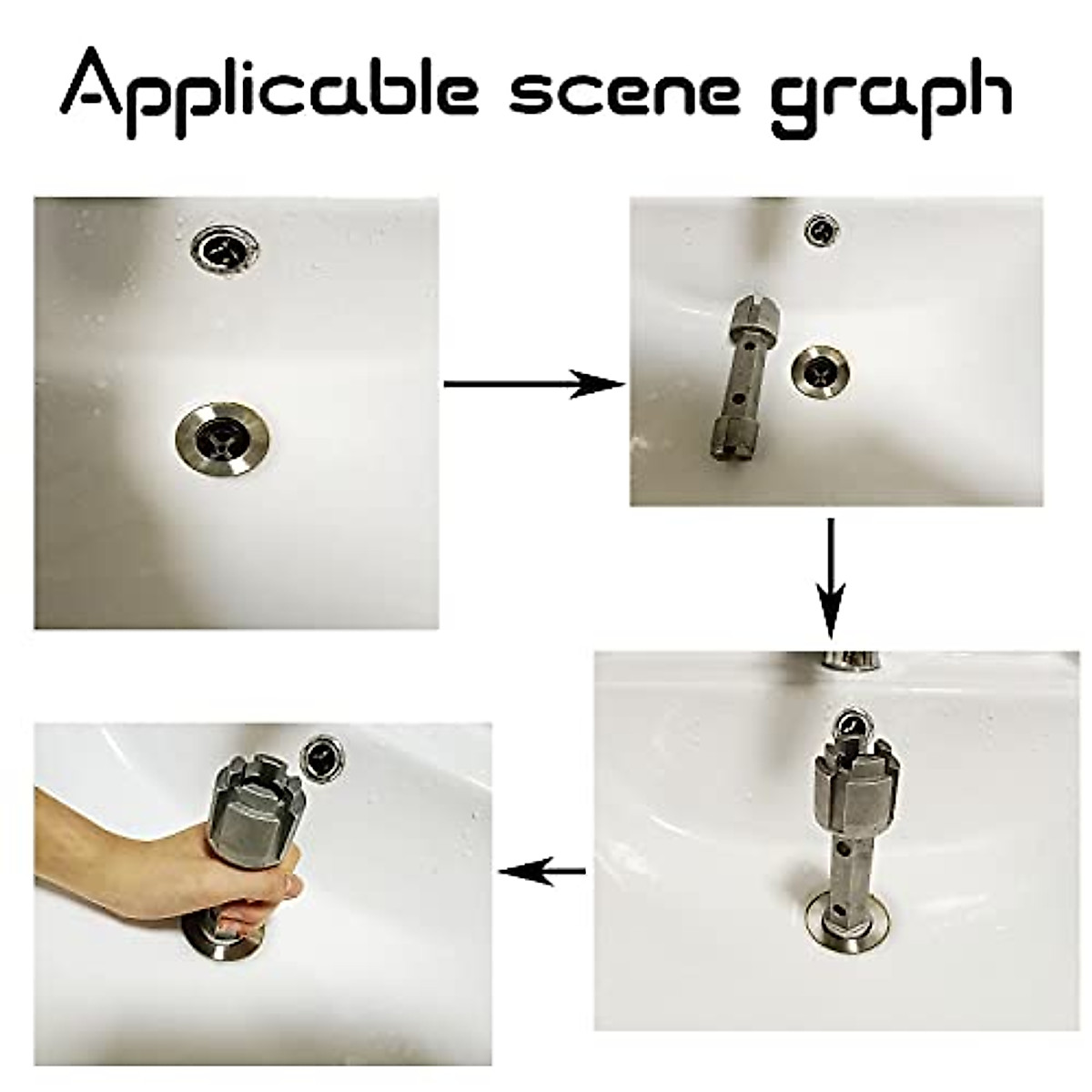 Applicable scene graph