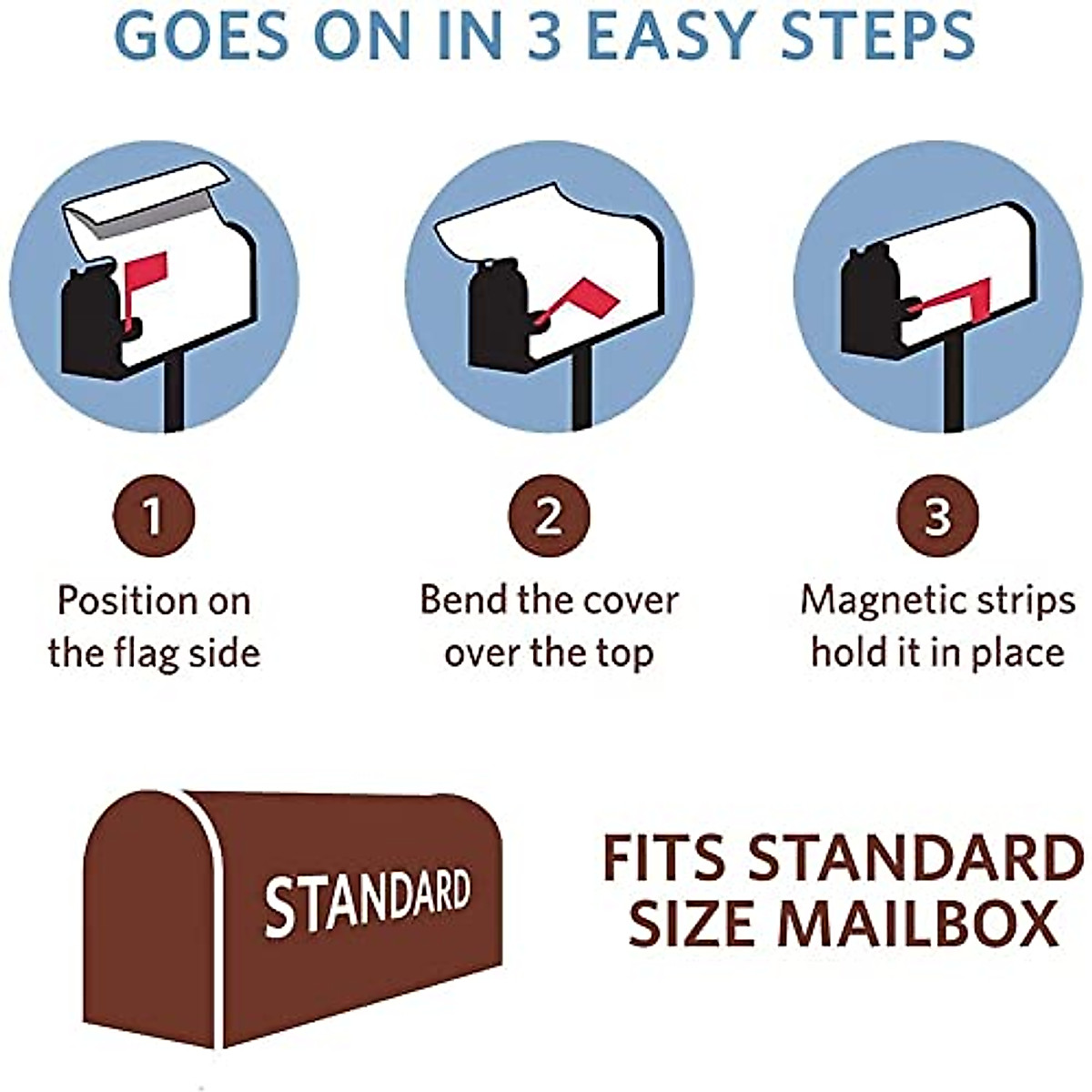 GOES ON IN 3 EASY STEPS

1
Position on the flag side

2
Bend the cover over the top

3
Magnetic strips hold it in place

STANDARD

FITS STANDARD SIZE MAILBOX