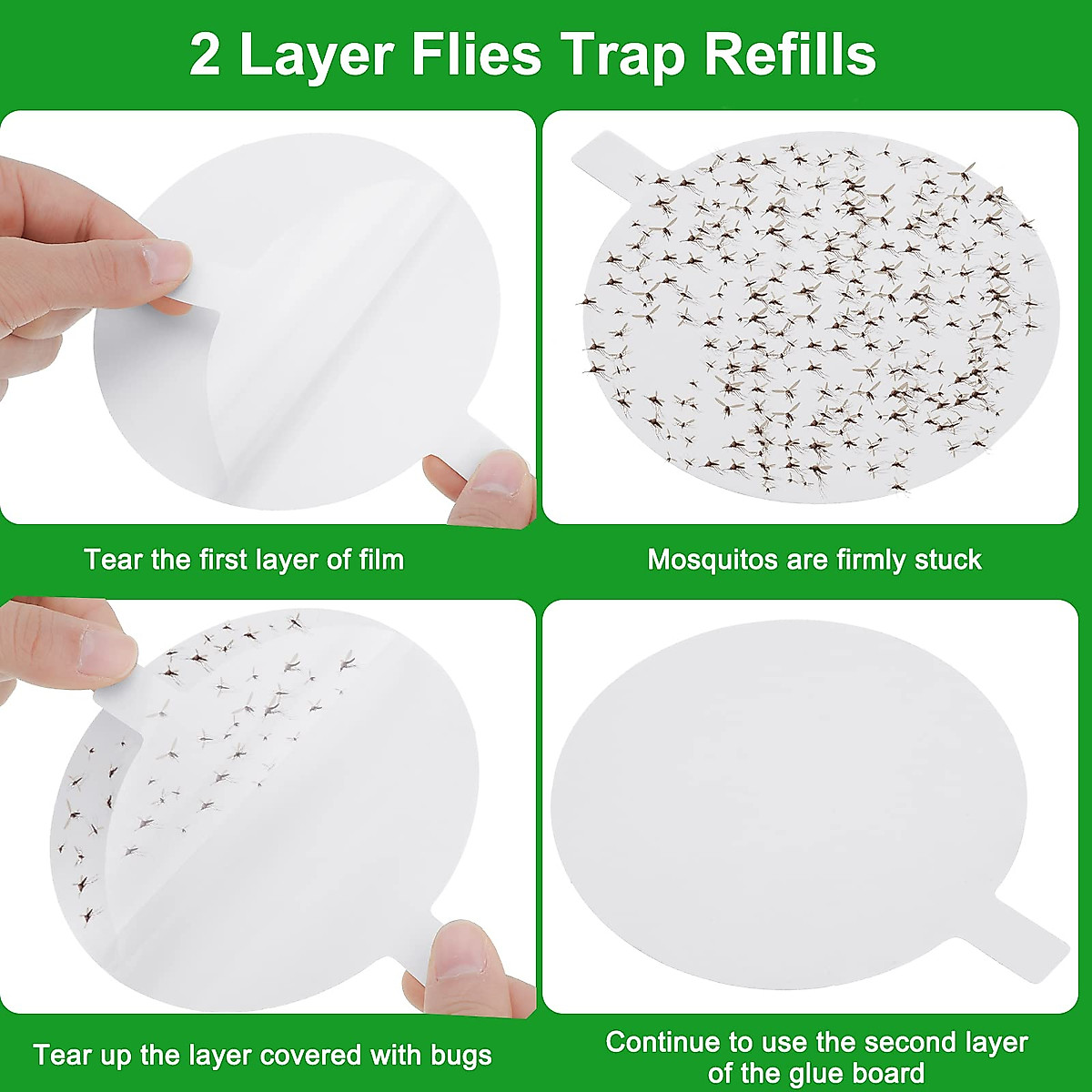 2 Layer Flies Trap Refills

Tear the first layer of film

Mosquitos are firmly stuck

Tear up the layer covered with bugs

Continue to use the second layer of the glue board