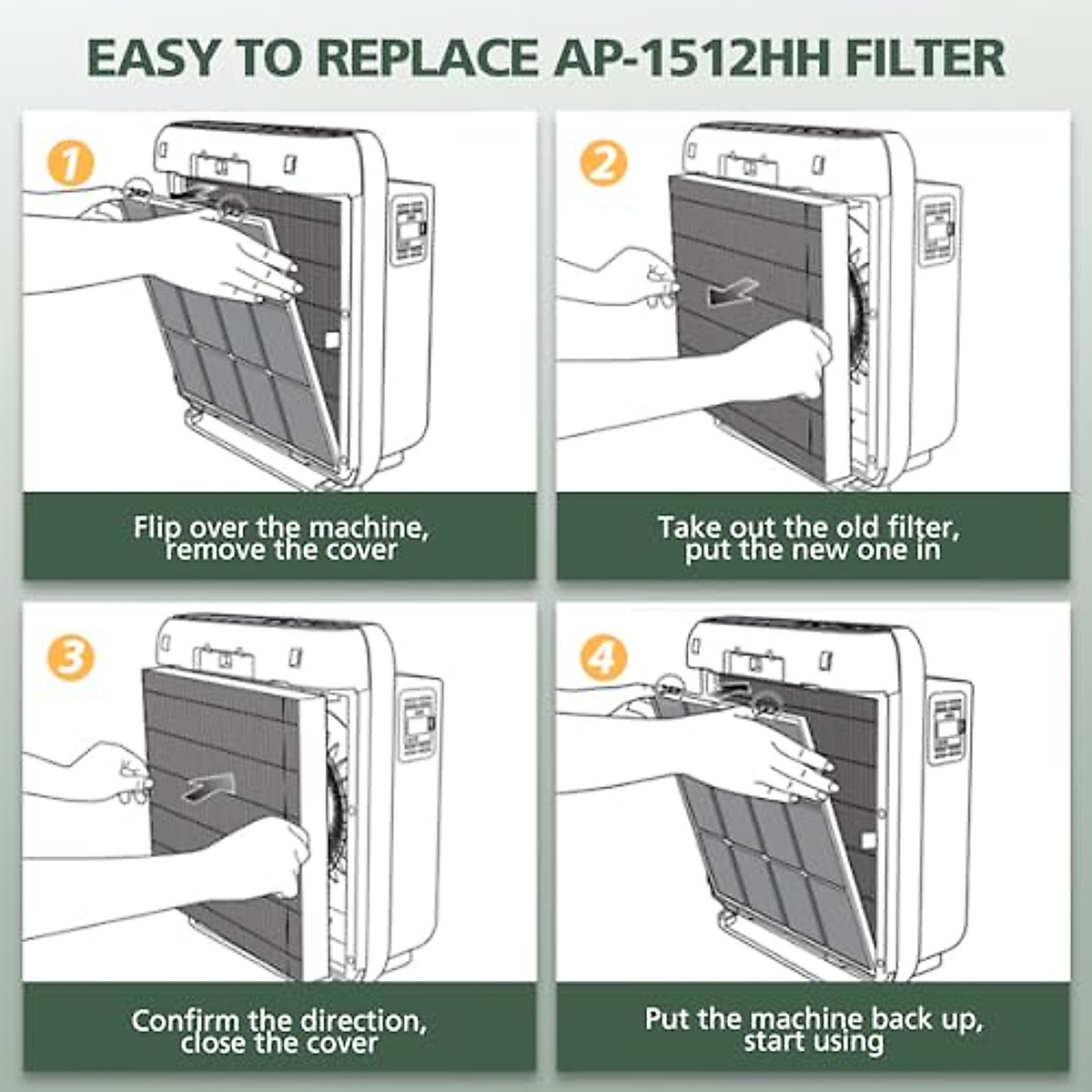 EASY TO REPLACE AP-1512HH FILTER

1

Flip over the machine, remove the cover

2

Take out the old filter, put the new one in

3

Confirm the direction, close the cover

4

Put the machine back up, start using